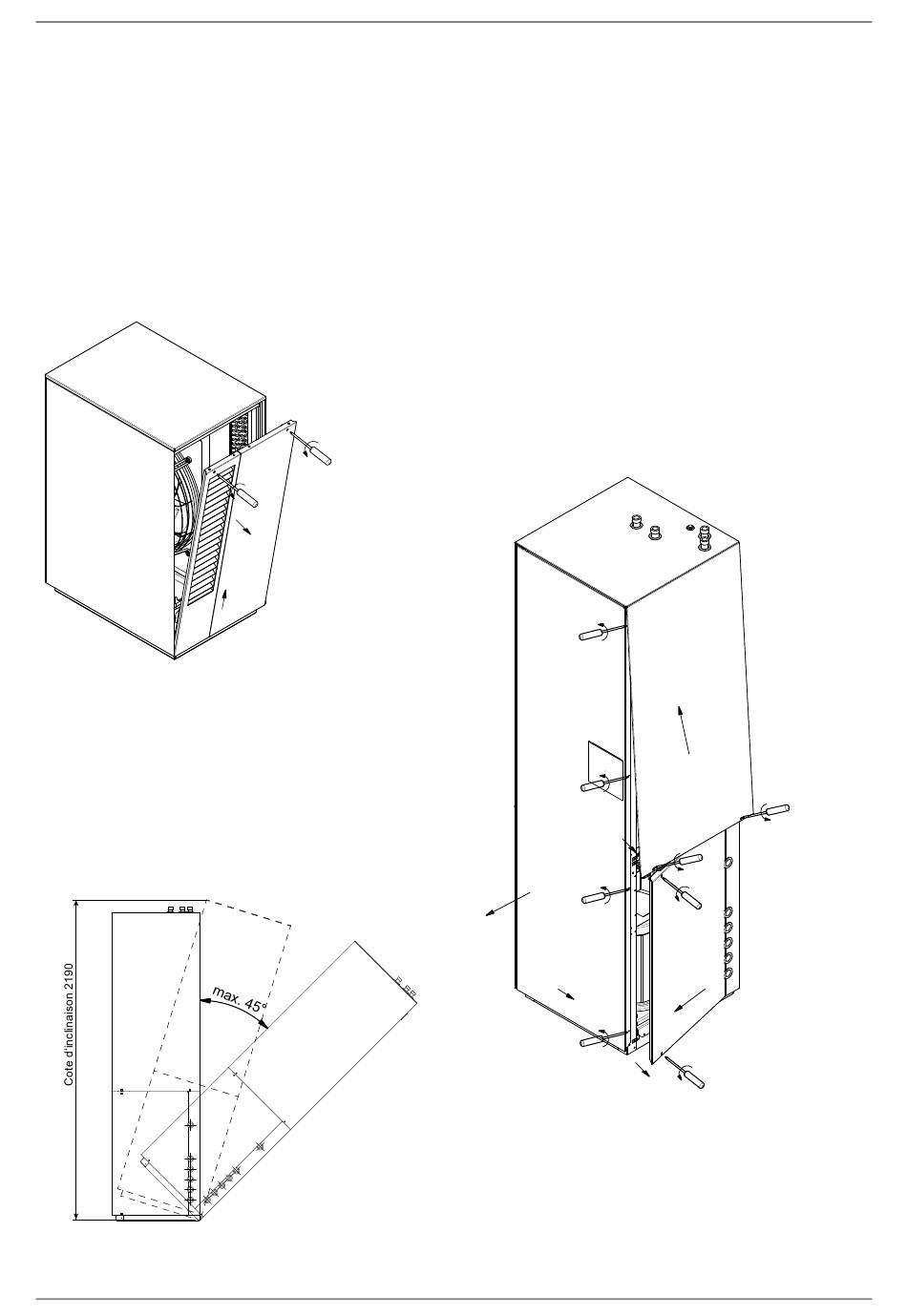 Cote d'inclinaison 2190

max. 45°