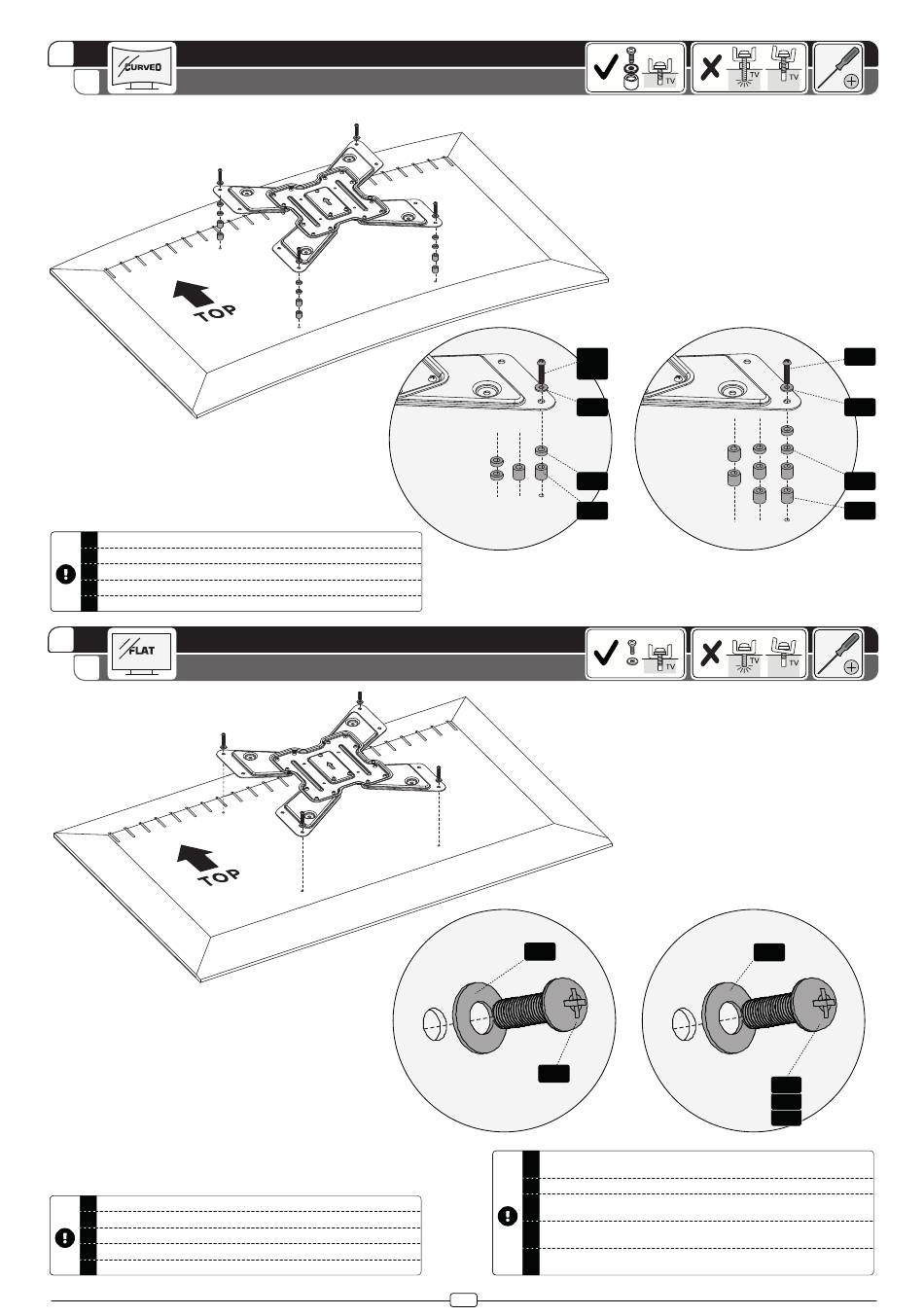 CURVED

TV

TV

TV

TOP

FLAT

TV

TV

TV

TOP