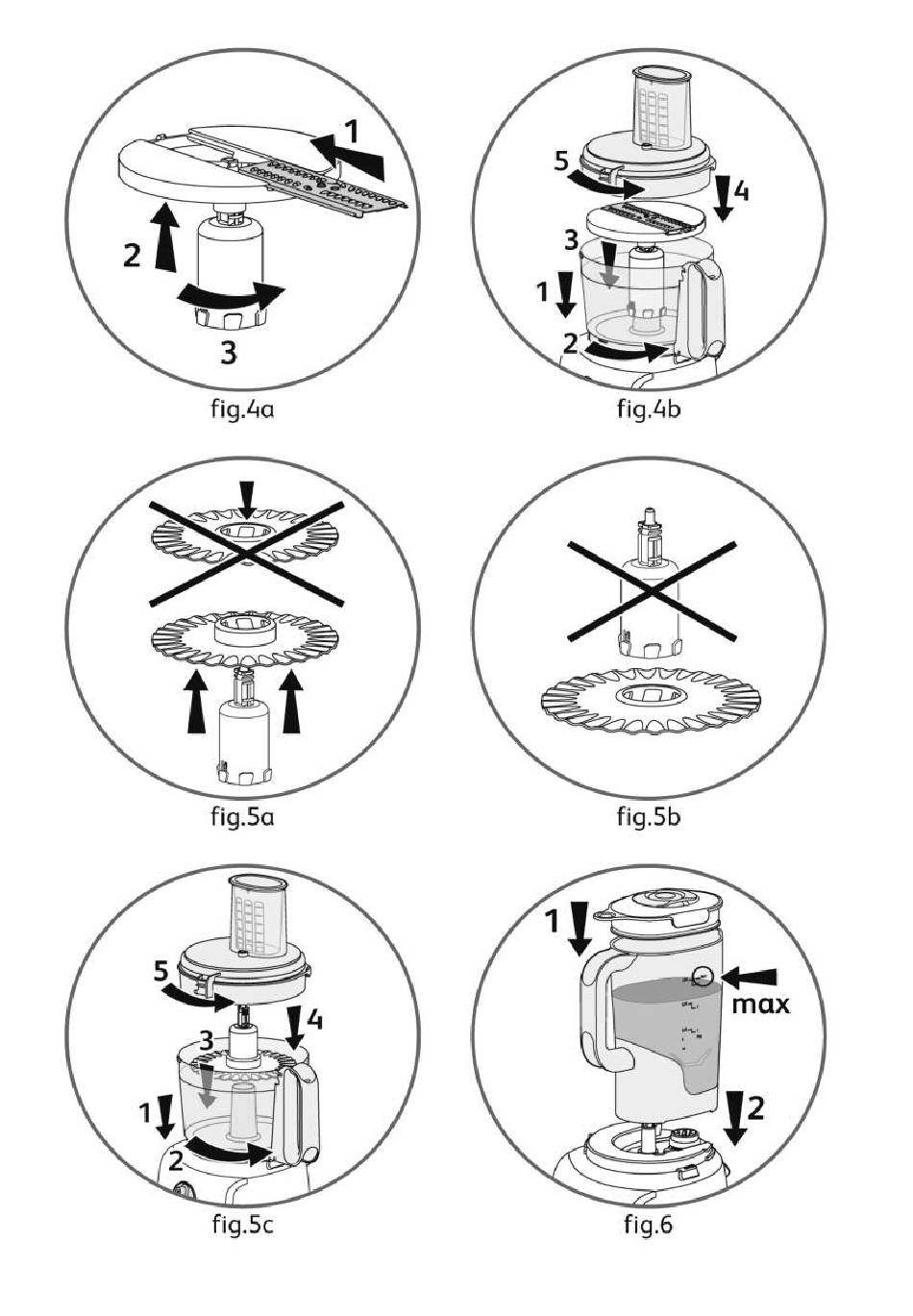 1
2
3
fig.4a

5
4
3
1
2
fig.4b

fig.5a

fig.5b

5
4
3
1
2
fig.5c

1
max
2
fig.6