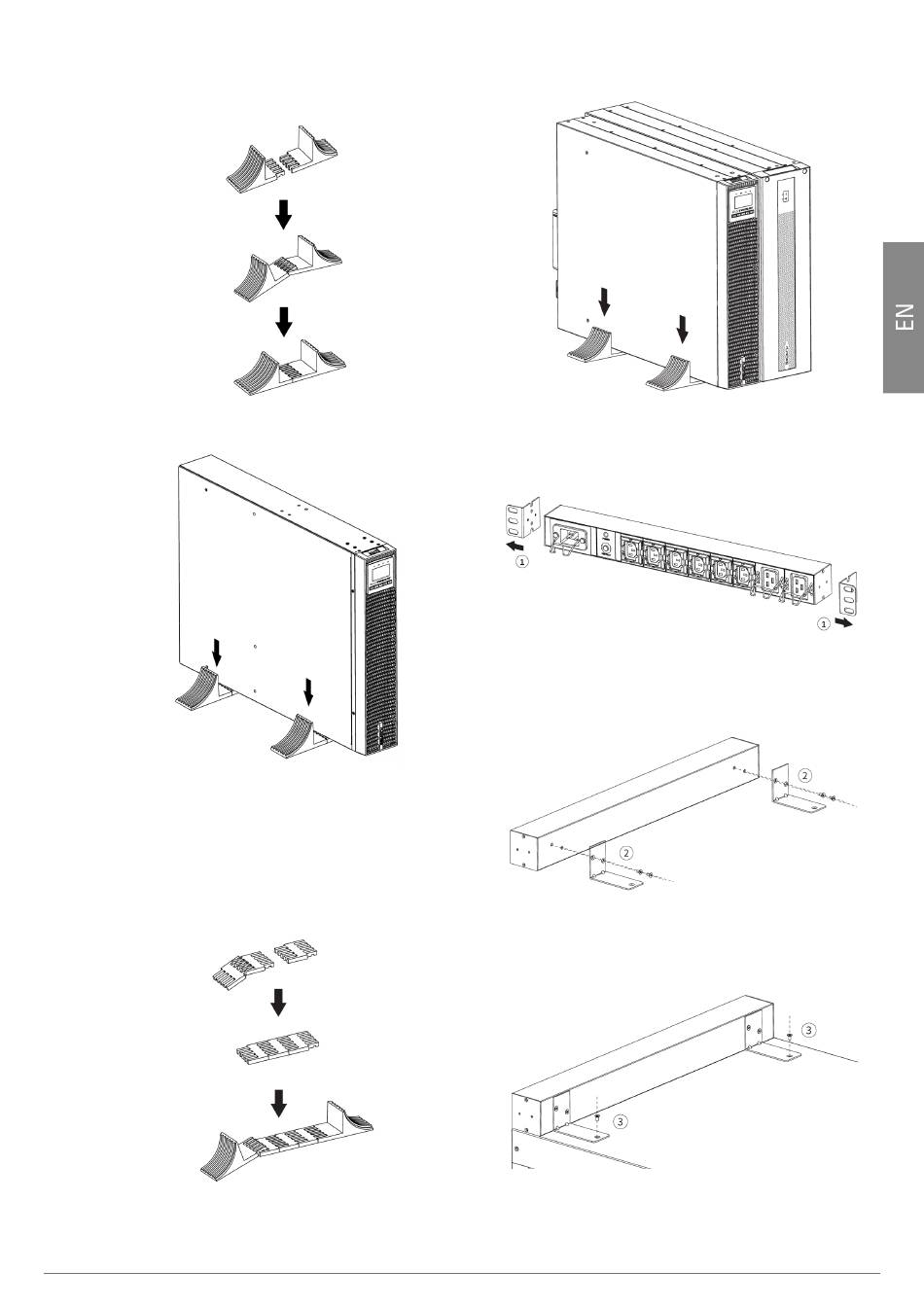 EN

①

①

②

②

③

③