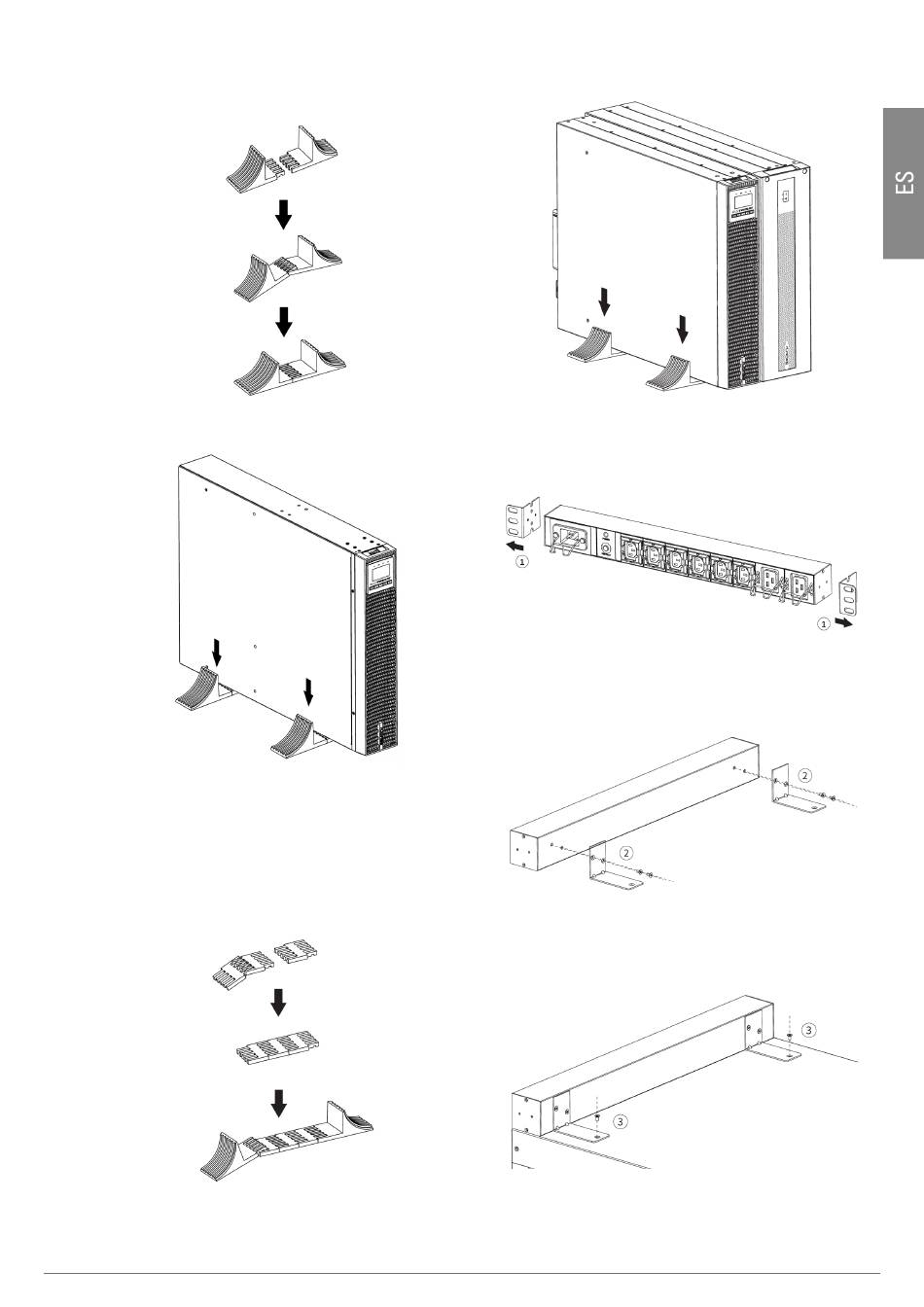 ES

1

1

2

2

3

3