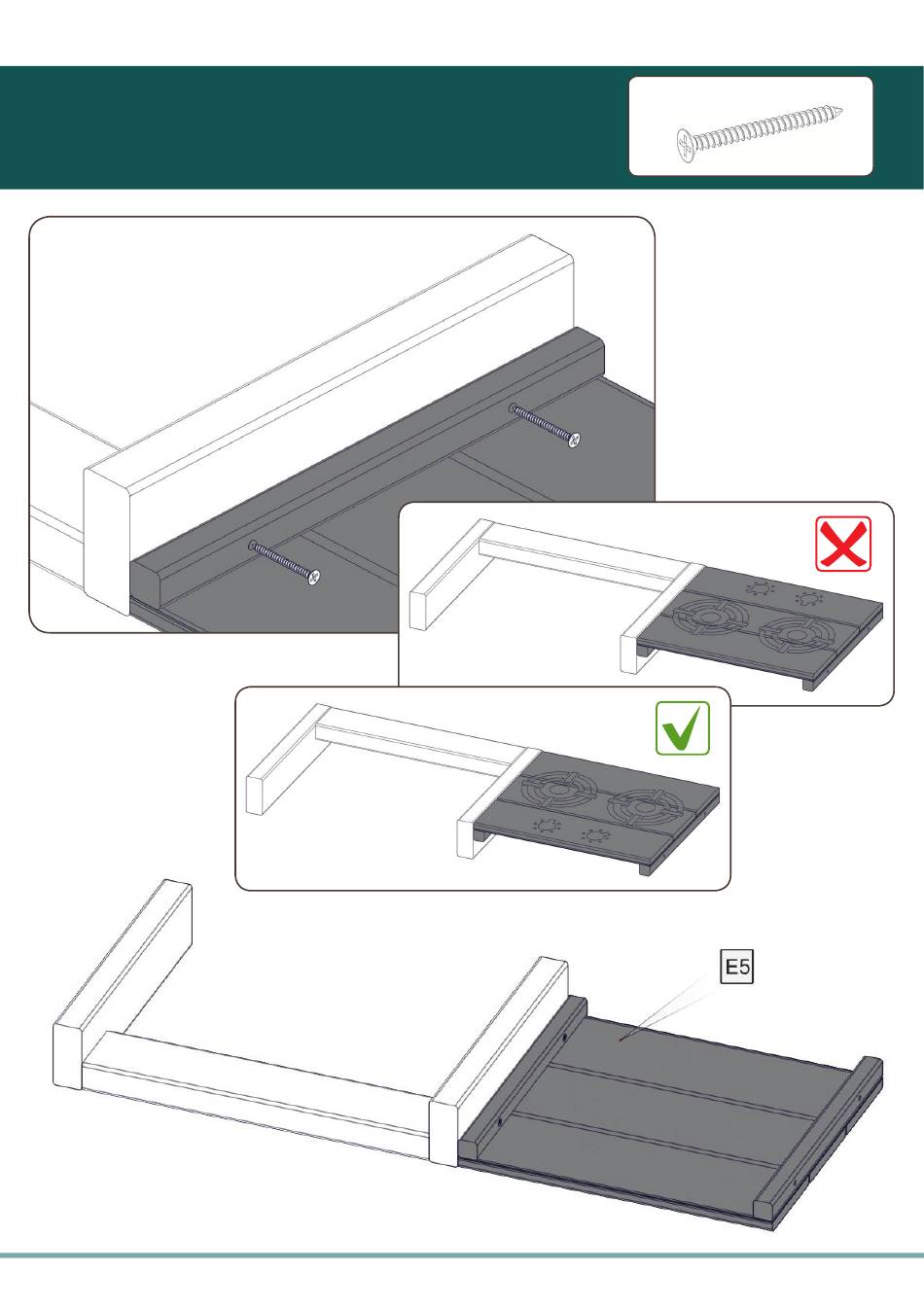 E5