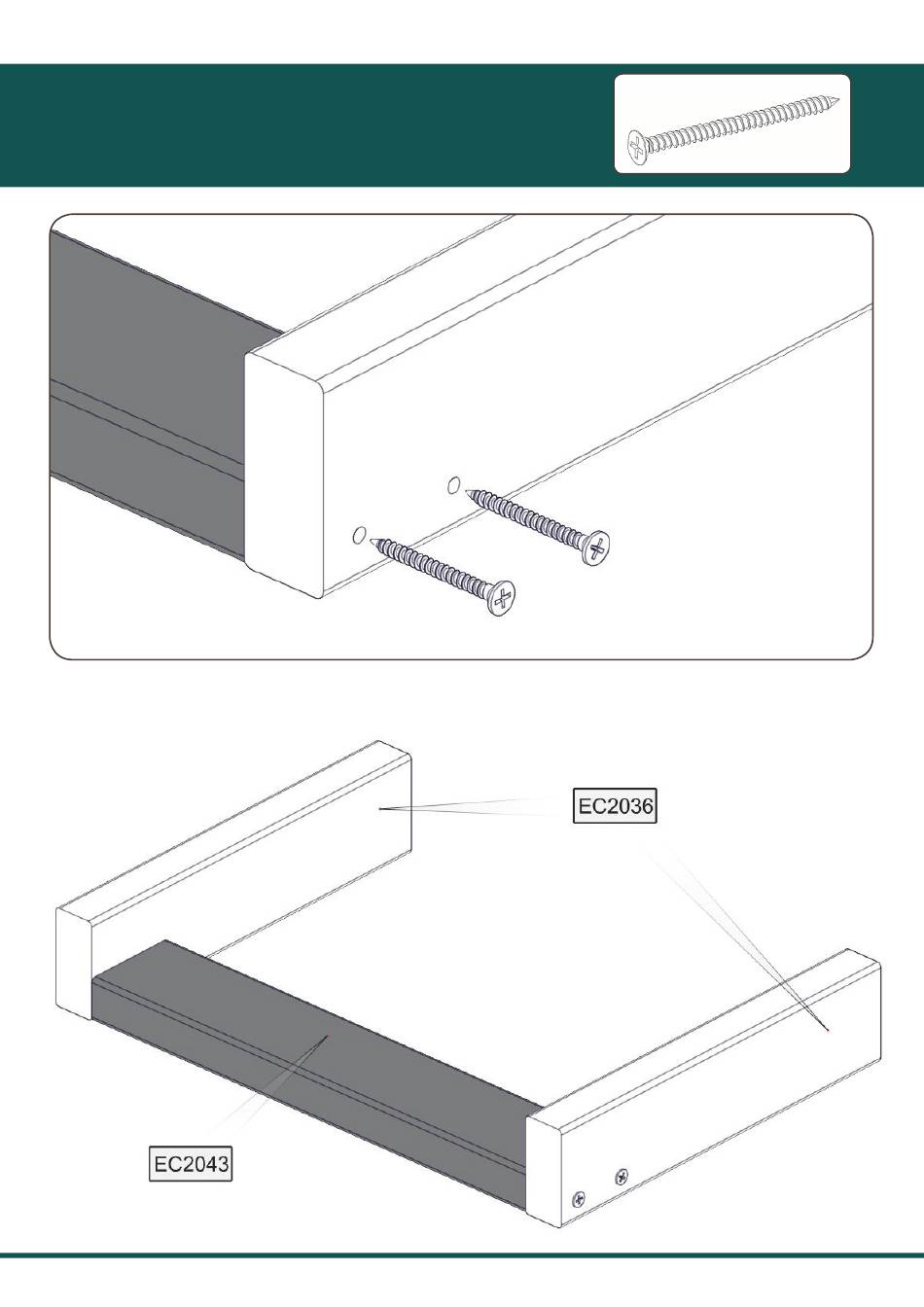 EC2036

EC2043