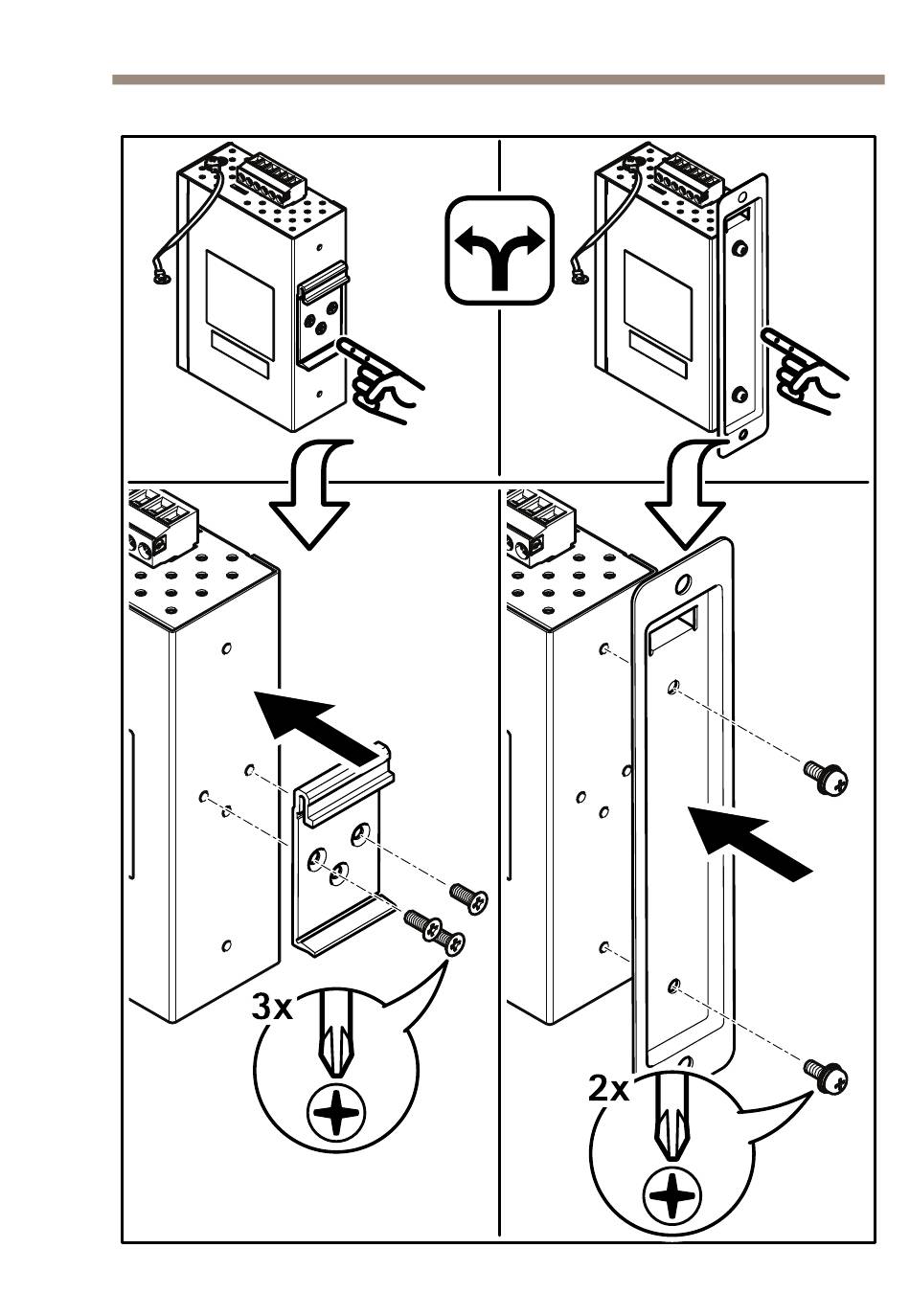 3x

2x