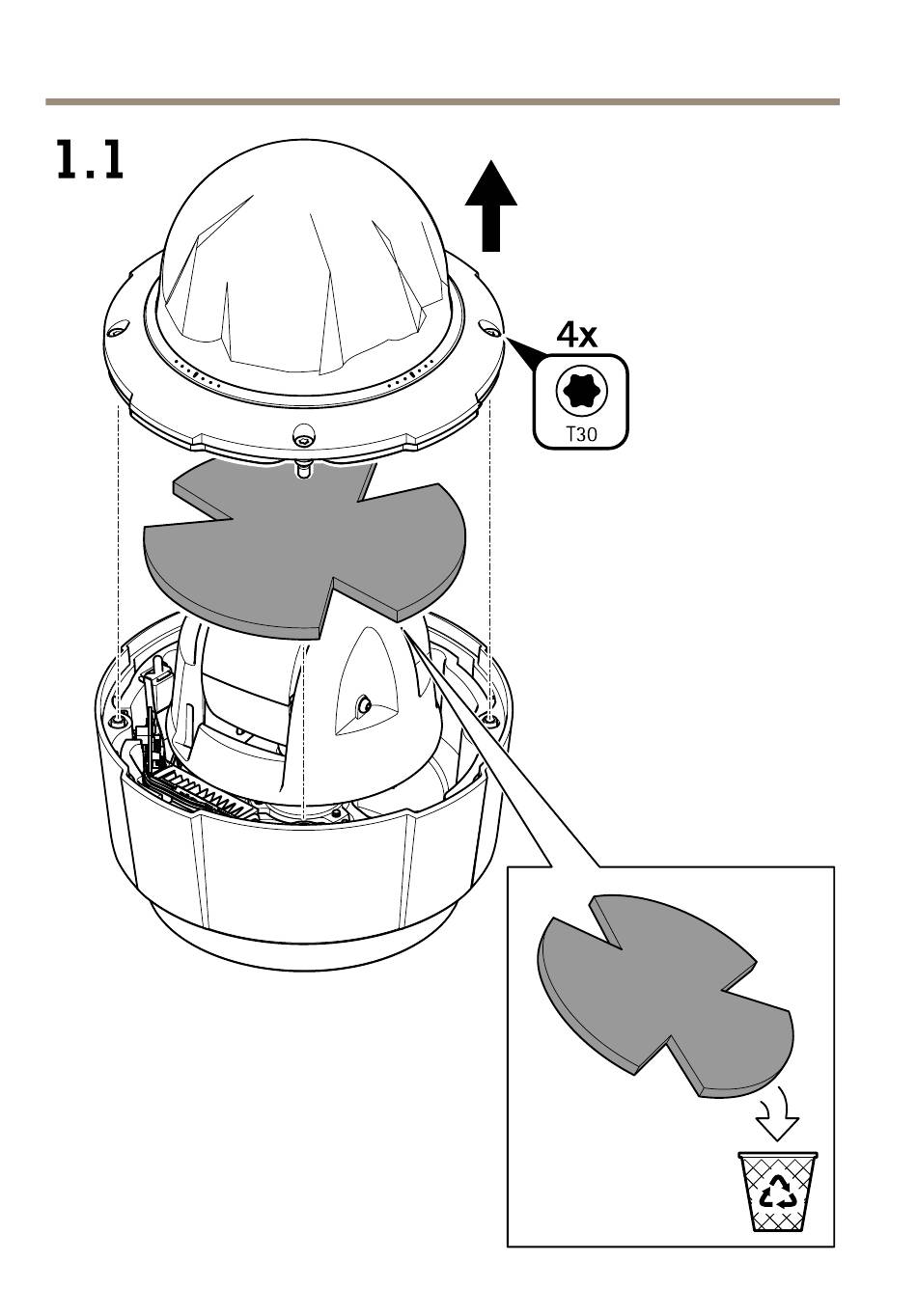 1.1

4x

T30