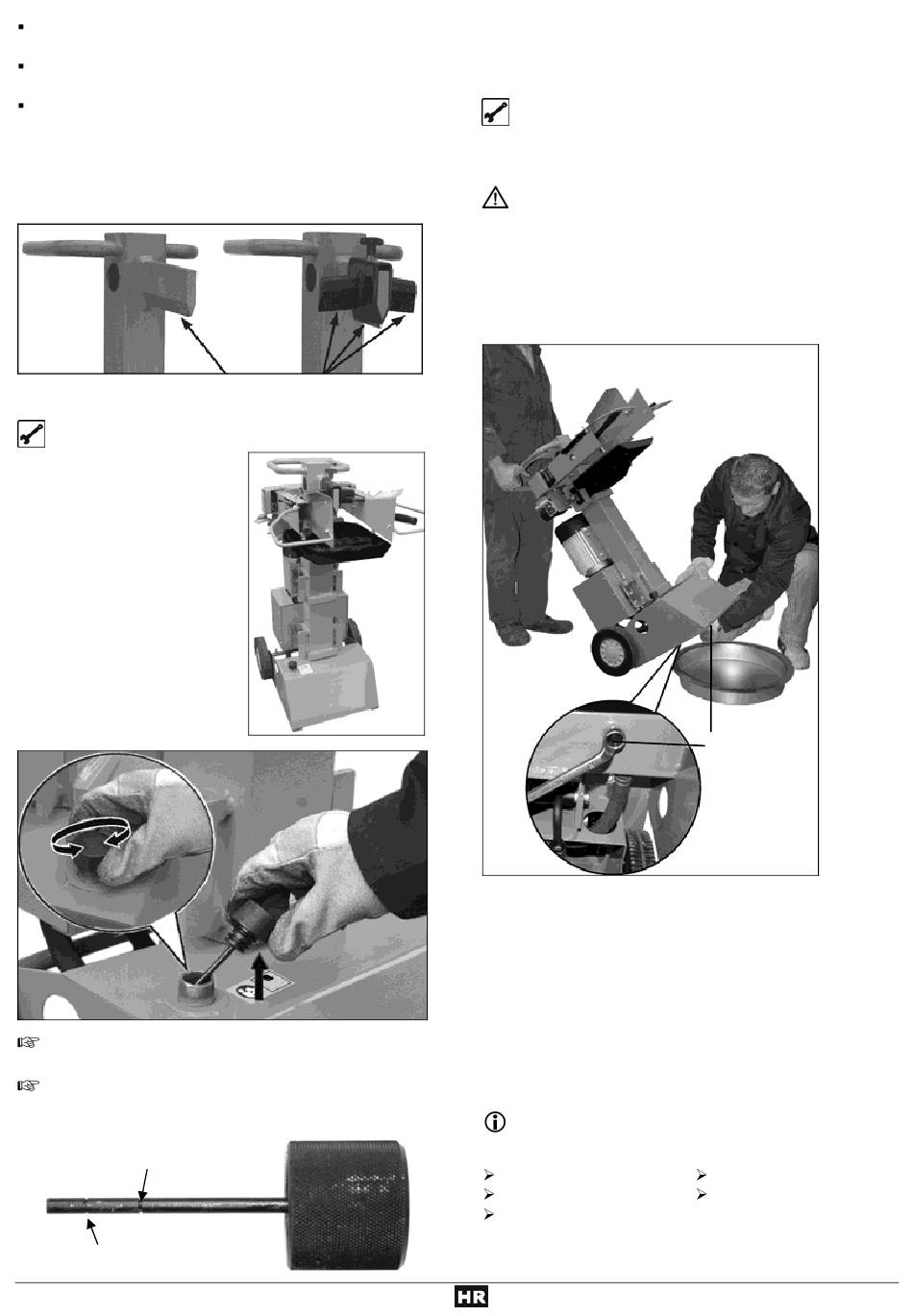 HR