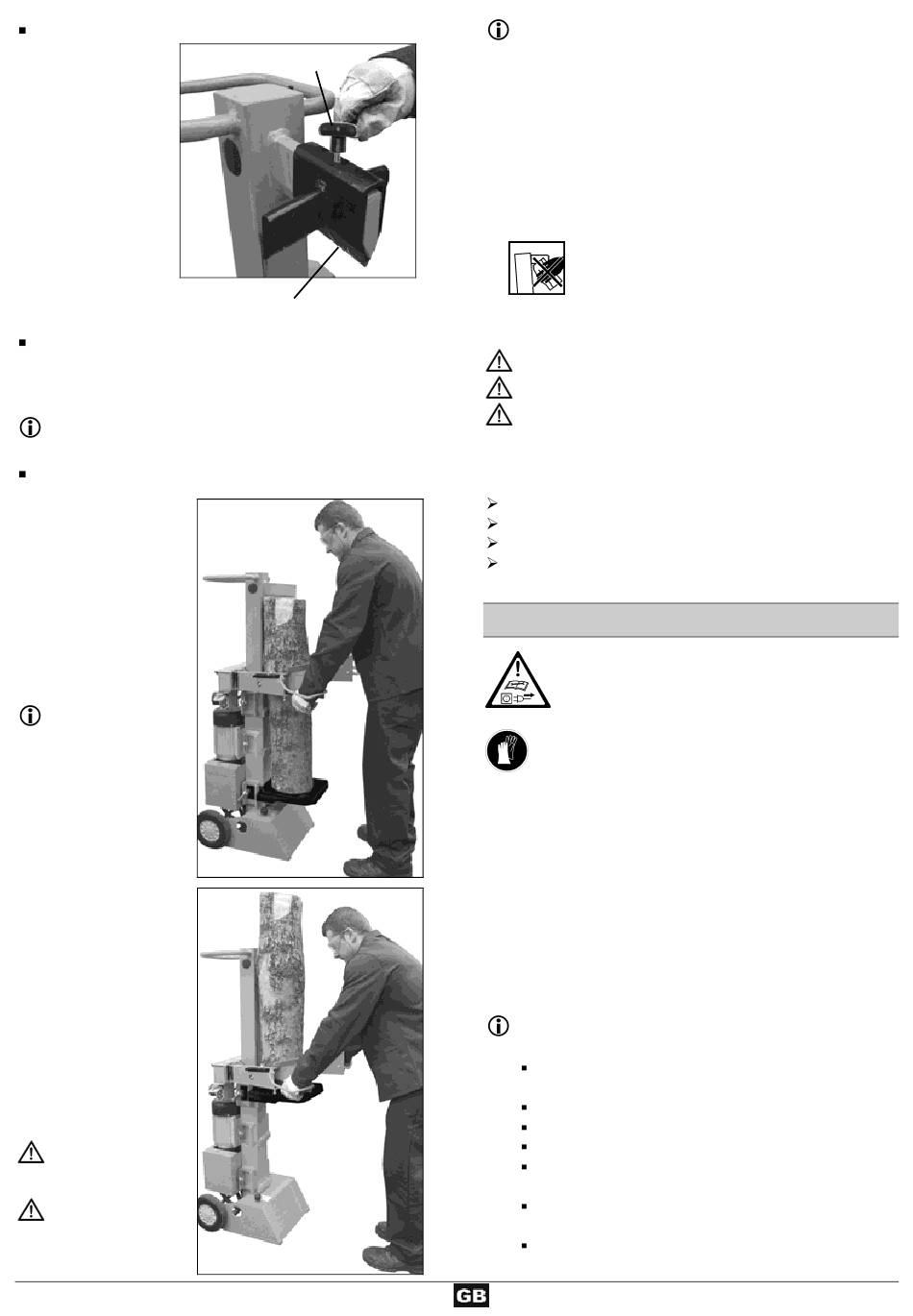 GB