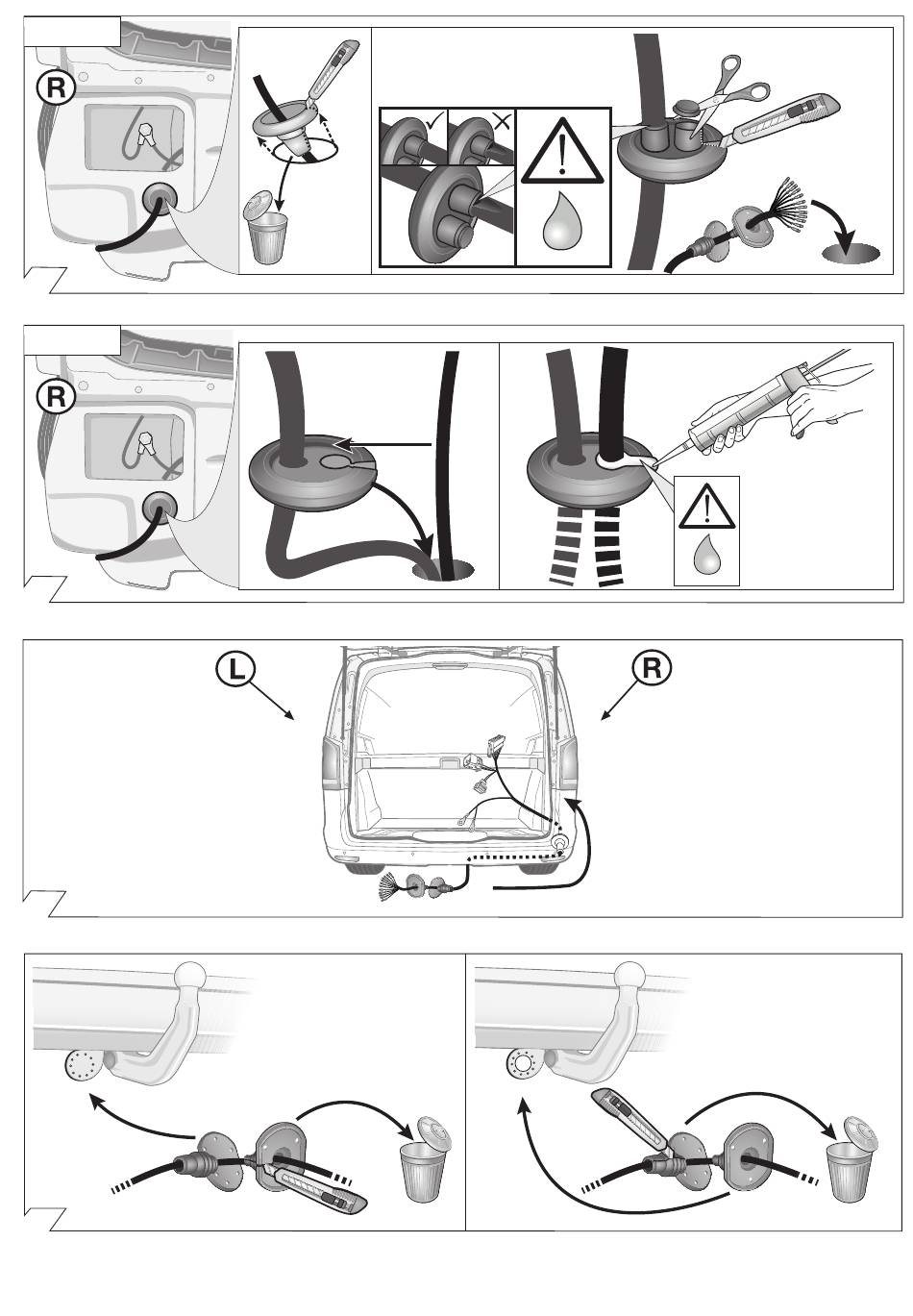 R

R

L

R