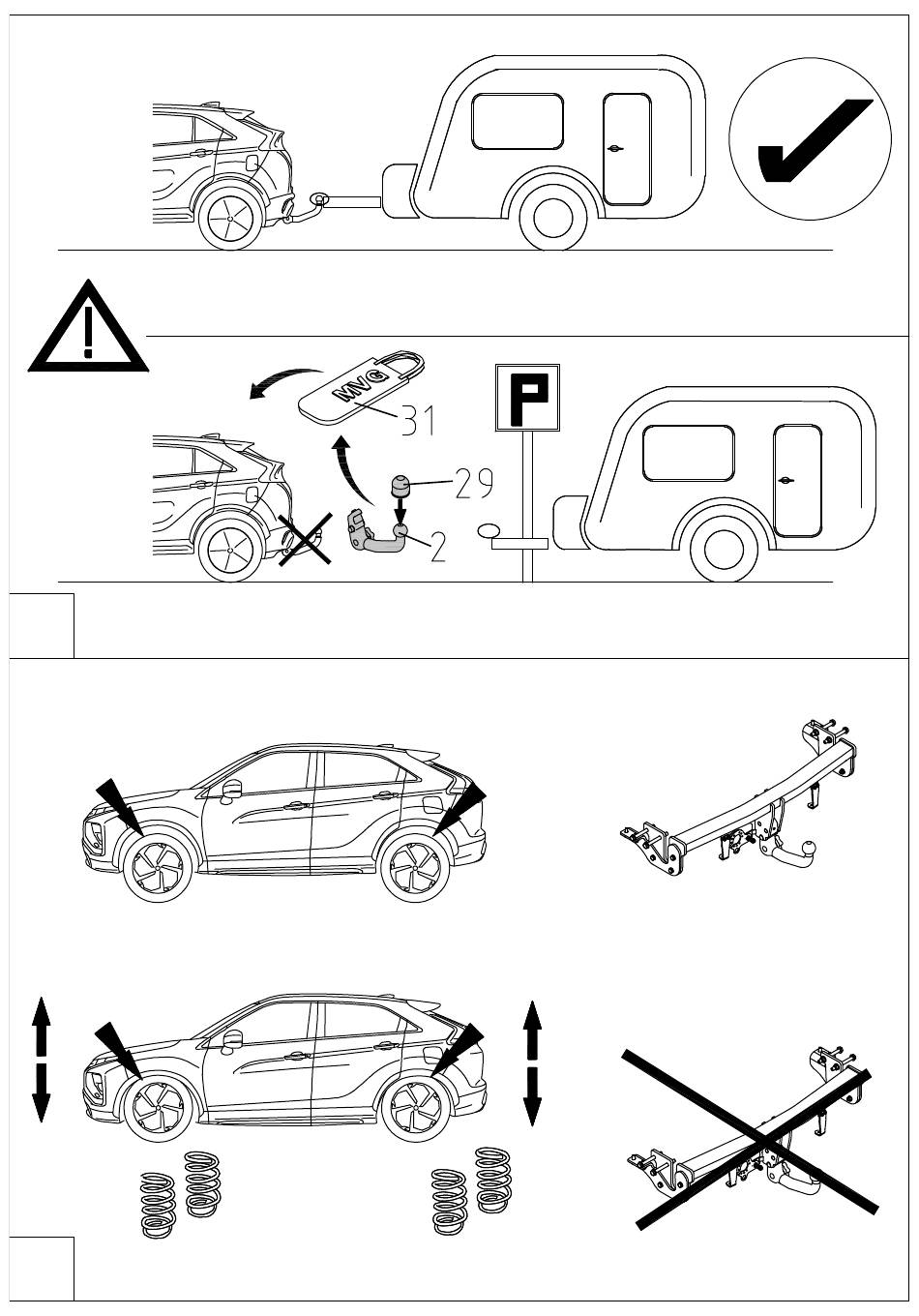 MVG
31
29
2
P