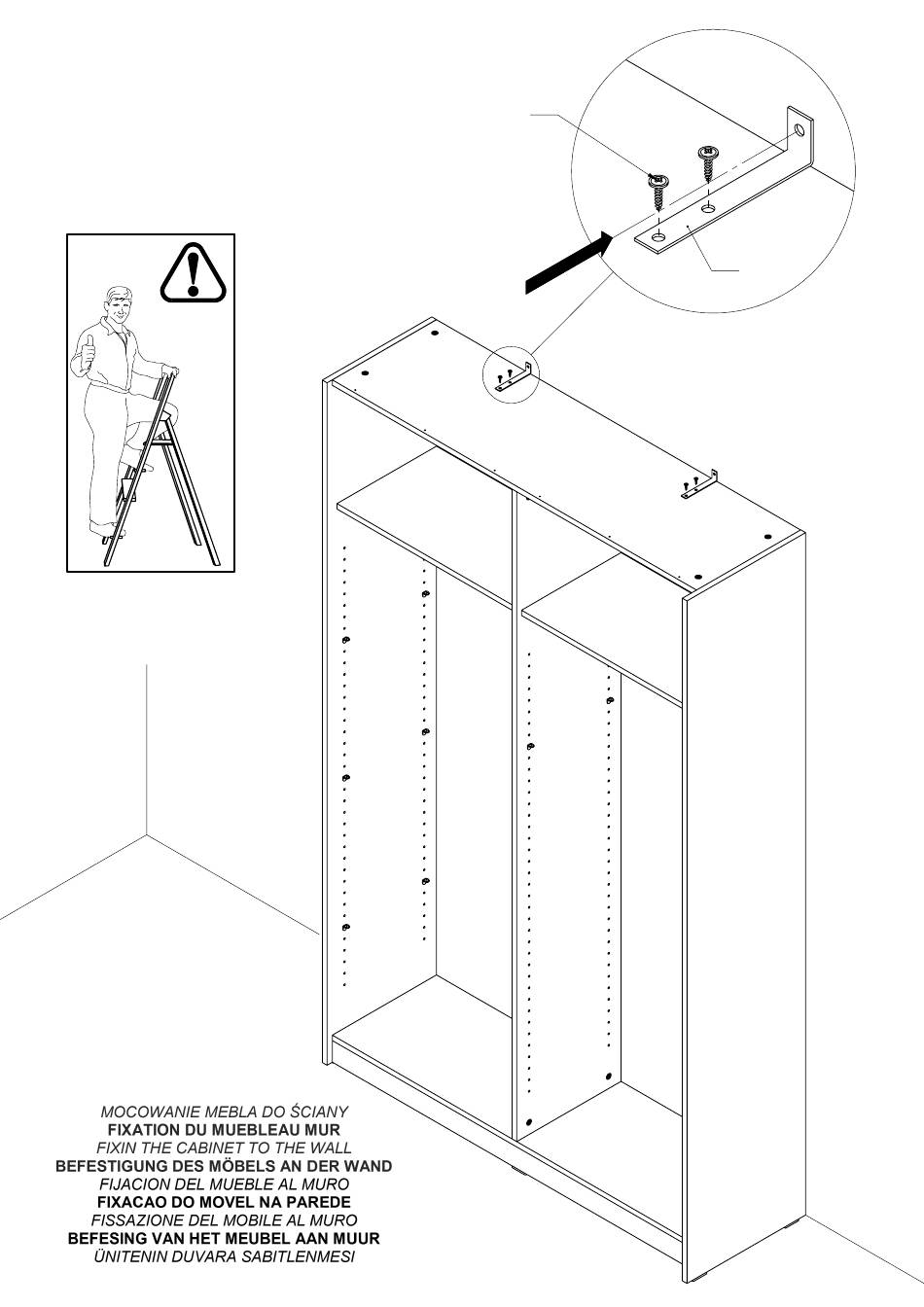 MOCOWANIE MEBLA DO ŚCIANY
FIXATION DU MUEBLEAU MUR
FIXIN THE CABINET TO THE WALL
BEFESTIGUNG DES MÖBELS AN DER WAND
FIJACION DEL MUEBLE AL MURO
FIXACAO DO MOVEL NA PAREDE
FISSAZIONE DEL MOBILE AL MURO
BEFESING VAN HET MEUBEL AAN MUUR
ÜNITENIN DUVARA SABITLENMESI