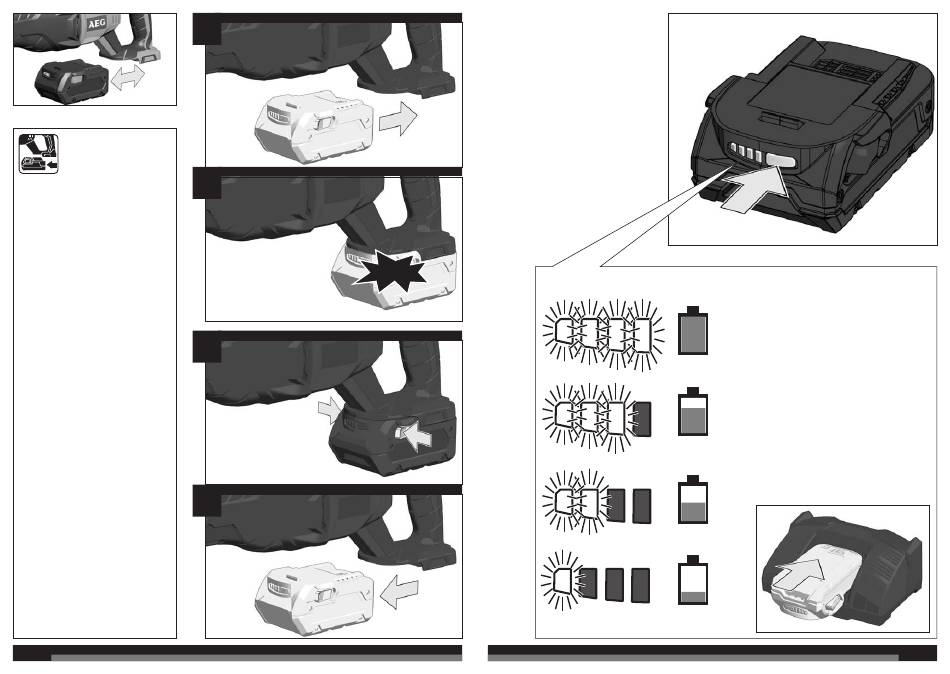 AEG