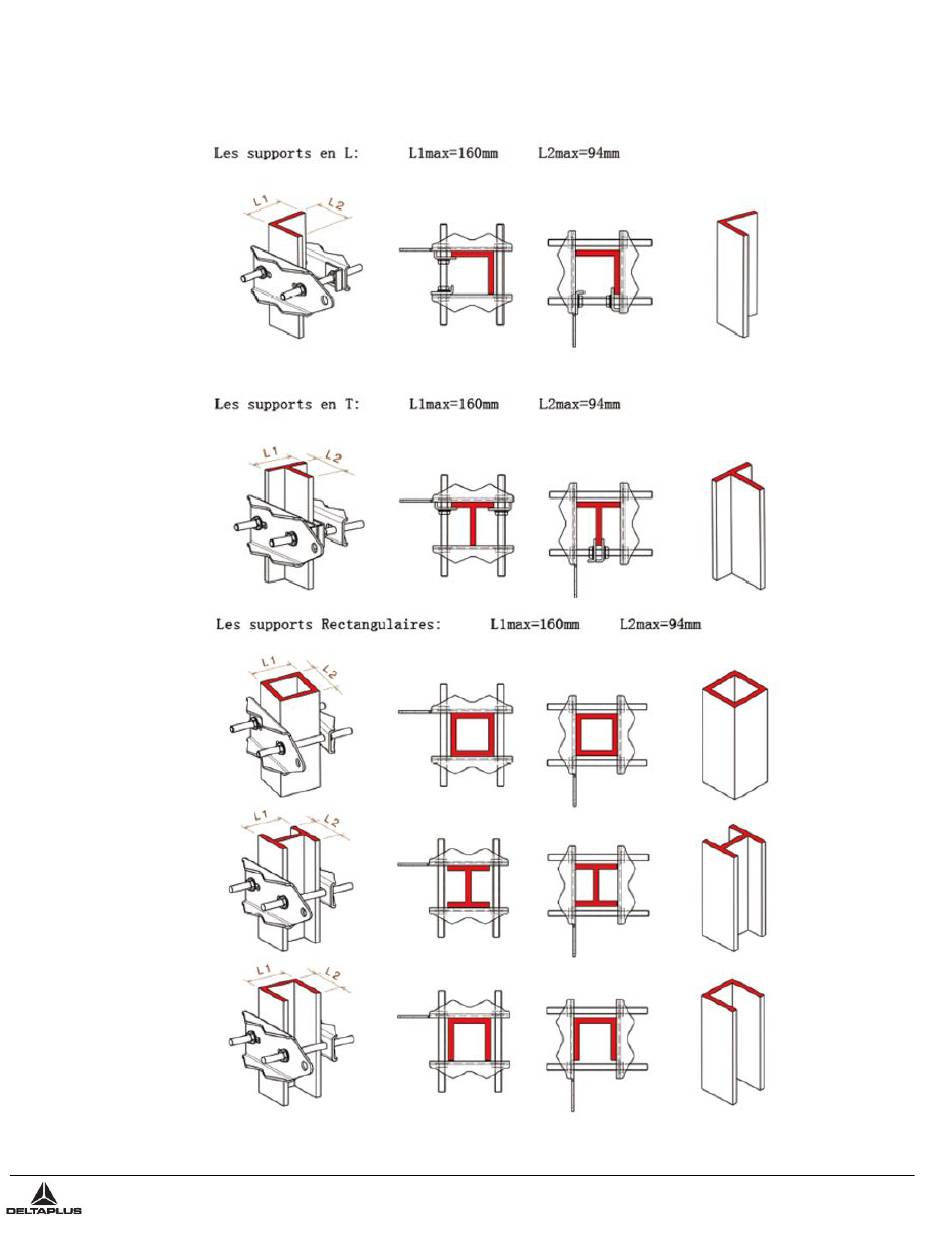 Les supports en L:    L1max=160mm    L2max=94mm

L1 L2

Les supports en T:    L1max=160mm    L2max=94mm

L1 L2

Les supports Rectangulaires:    L1max=160mm    L2max=94mm

L1 L2

L1 L2

L1 L2

DELTAPLUS