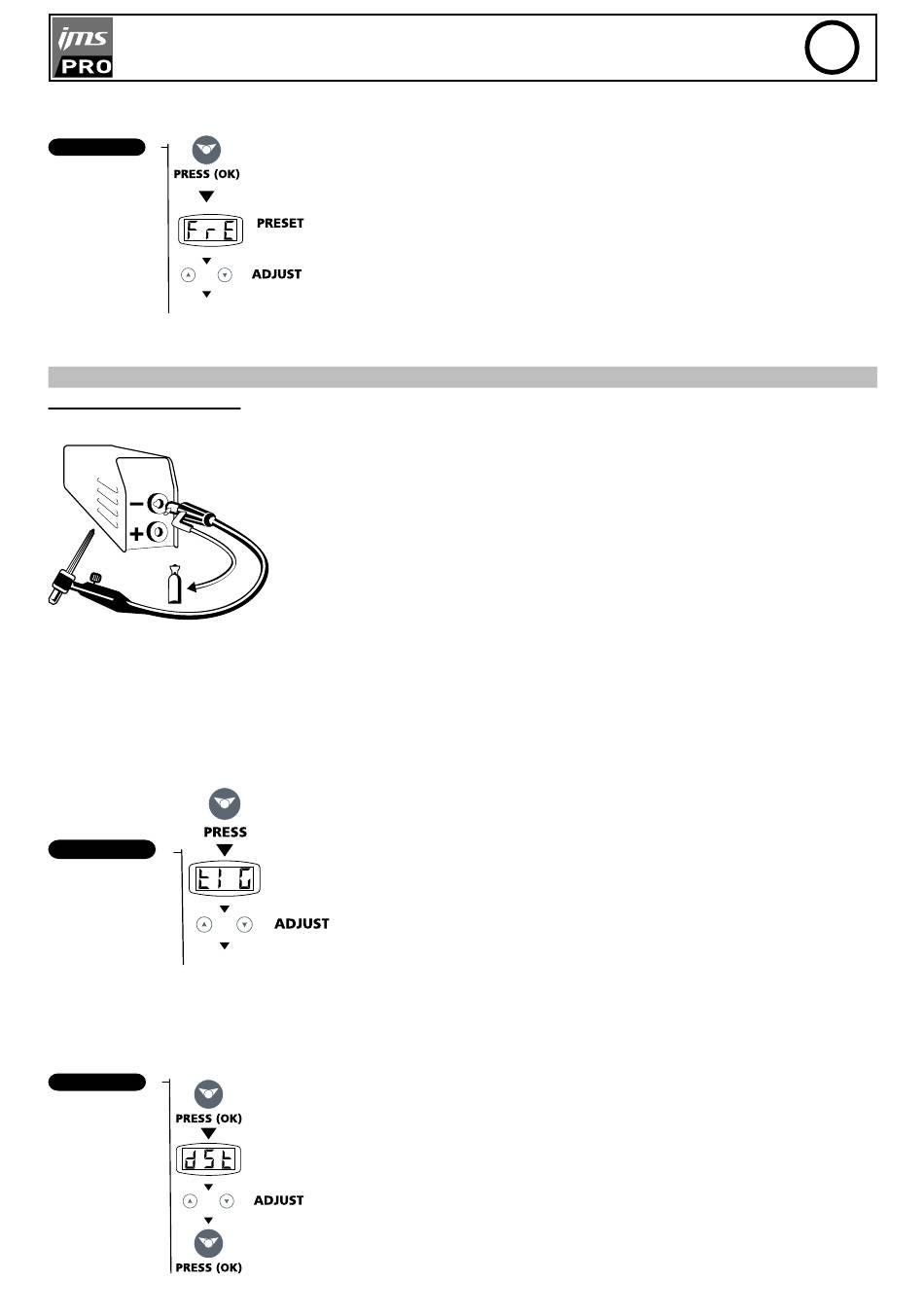 jms PRO

PRESS (OK)

FrE PRESET

ADJUST

PRESS

tIG

ADJUST

PRESS (OK)

dSt

ADJUST

PRESS (OK)