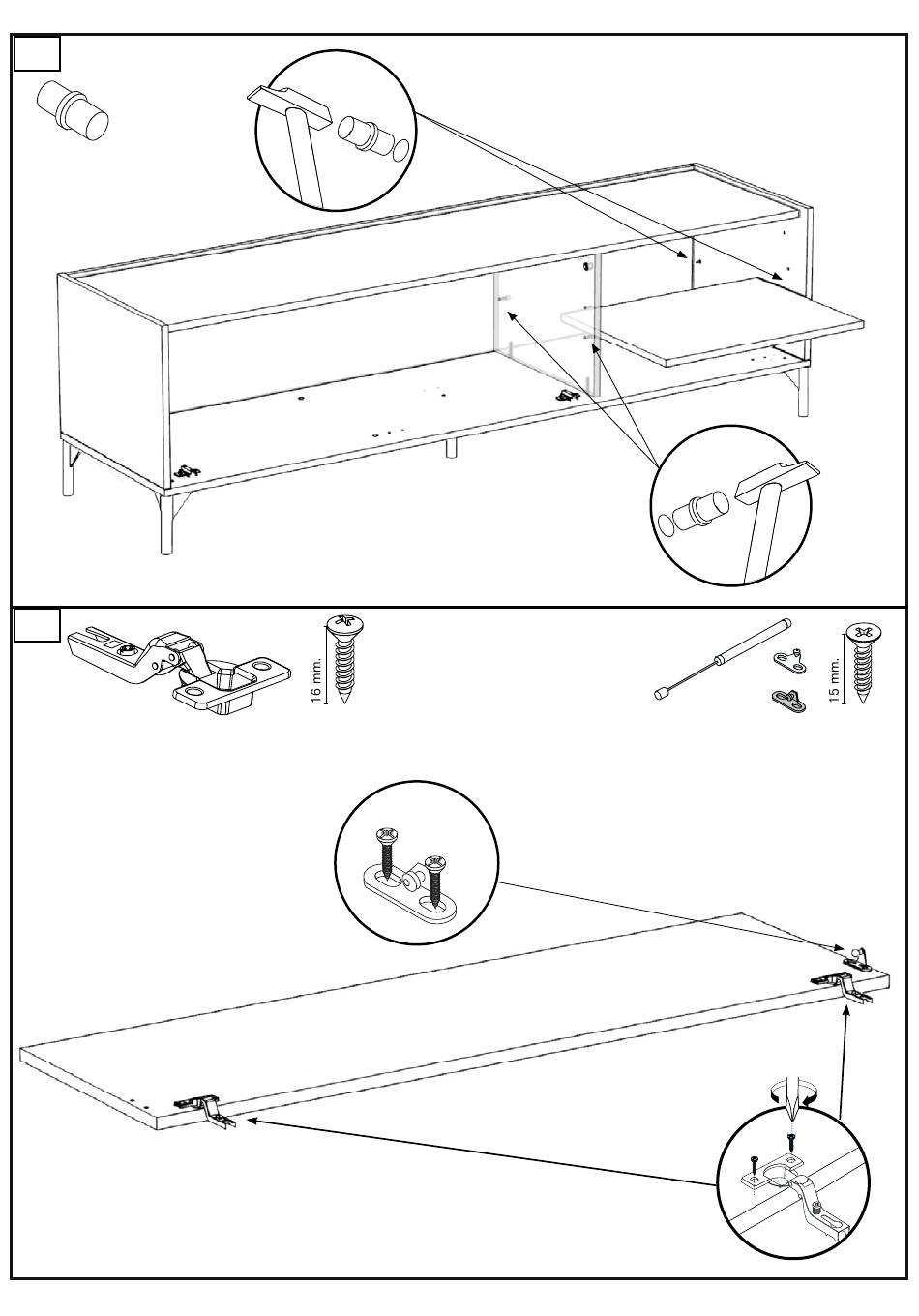 16 mm.

15 mm.