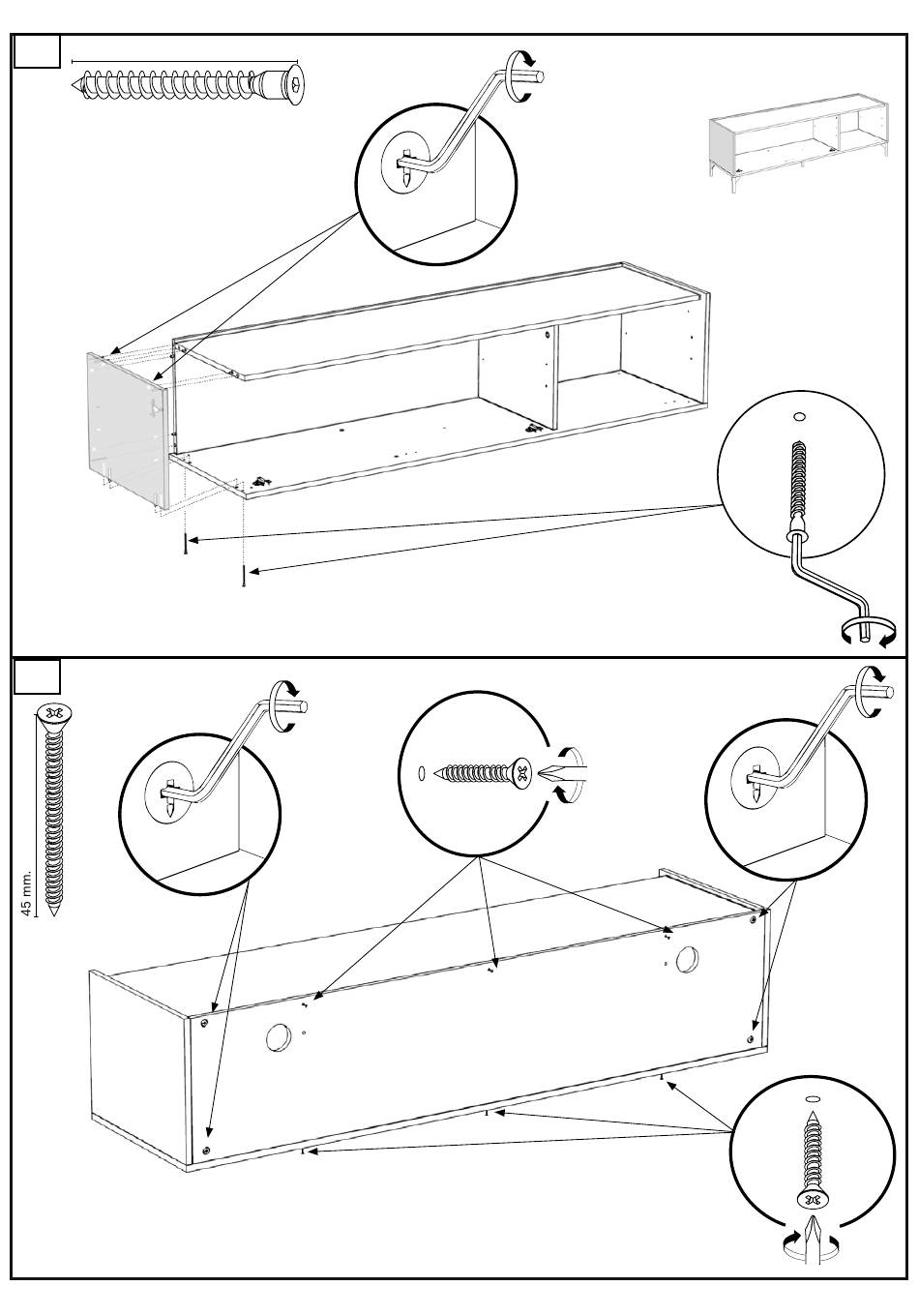 45 mm.