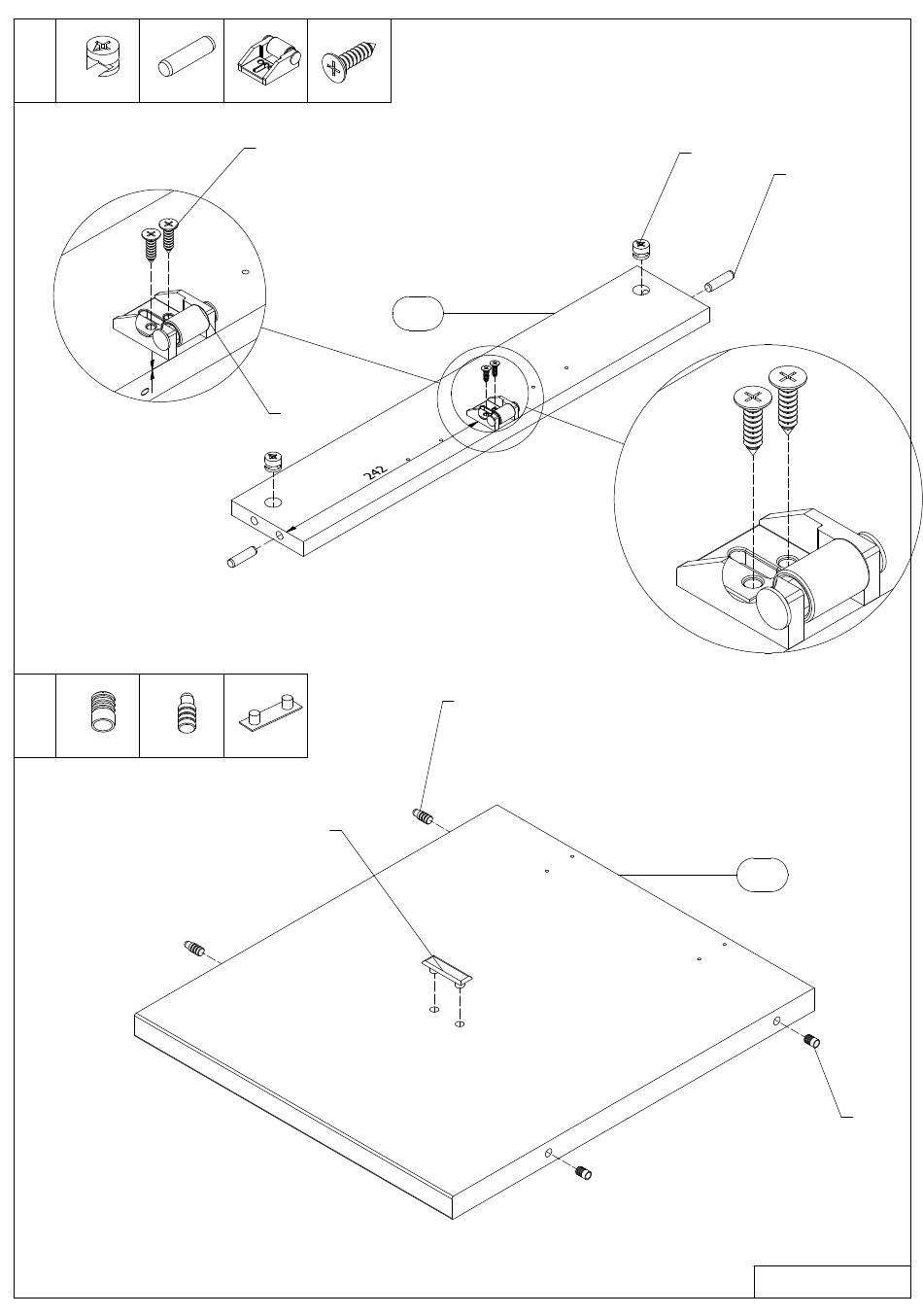 242