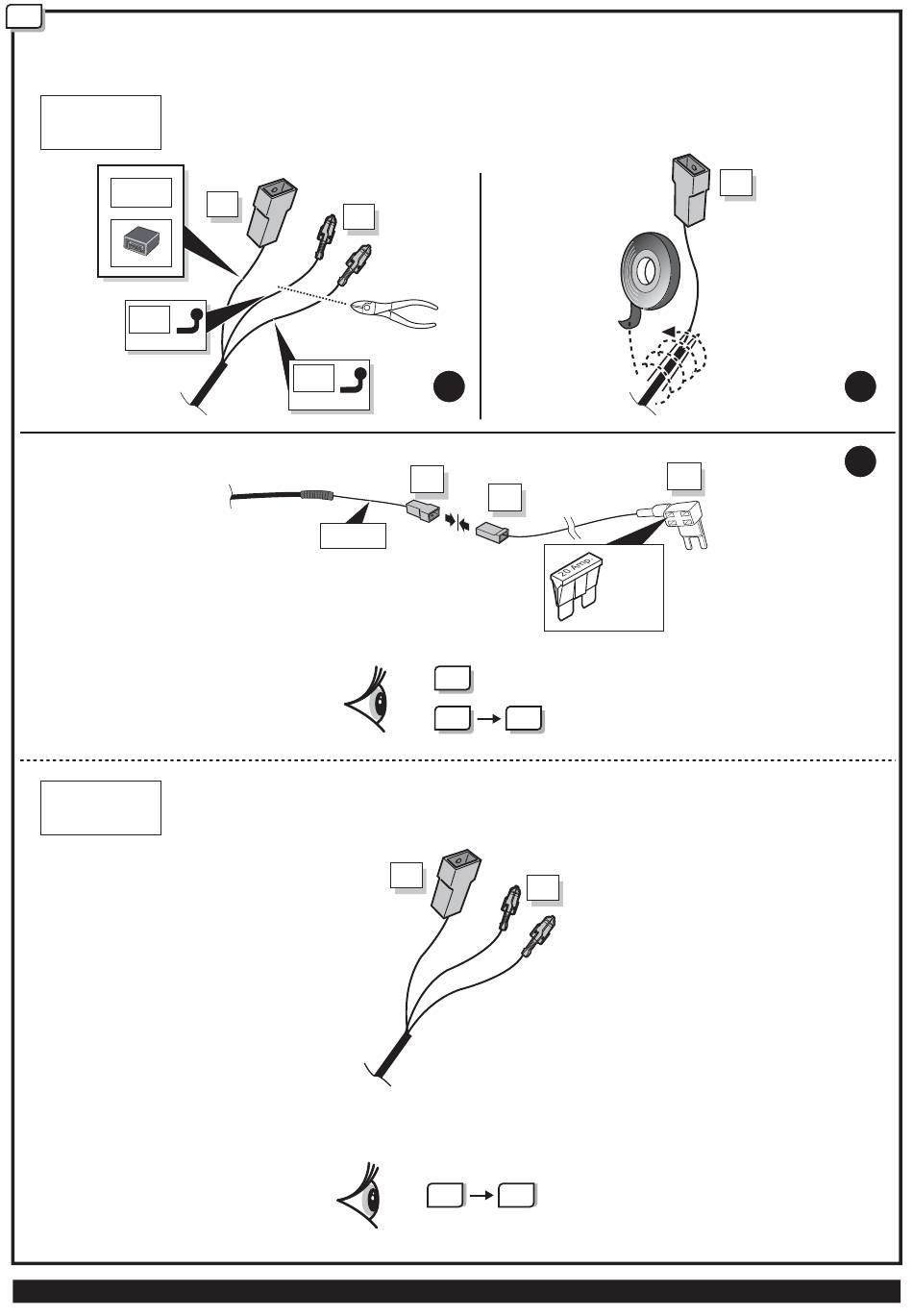 20 Amp