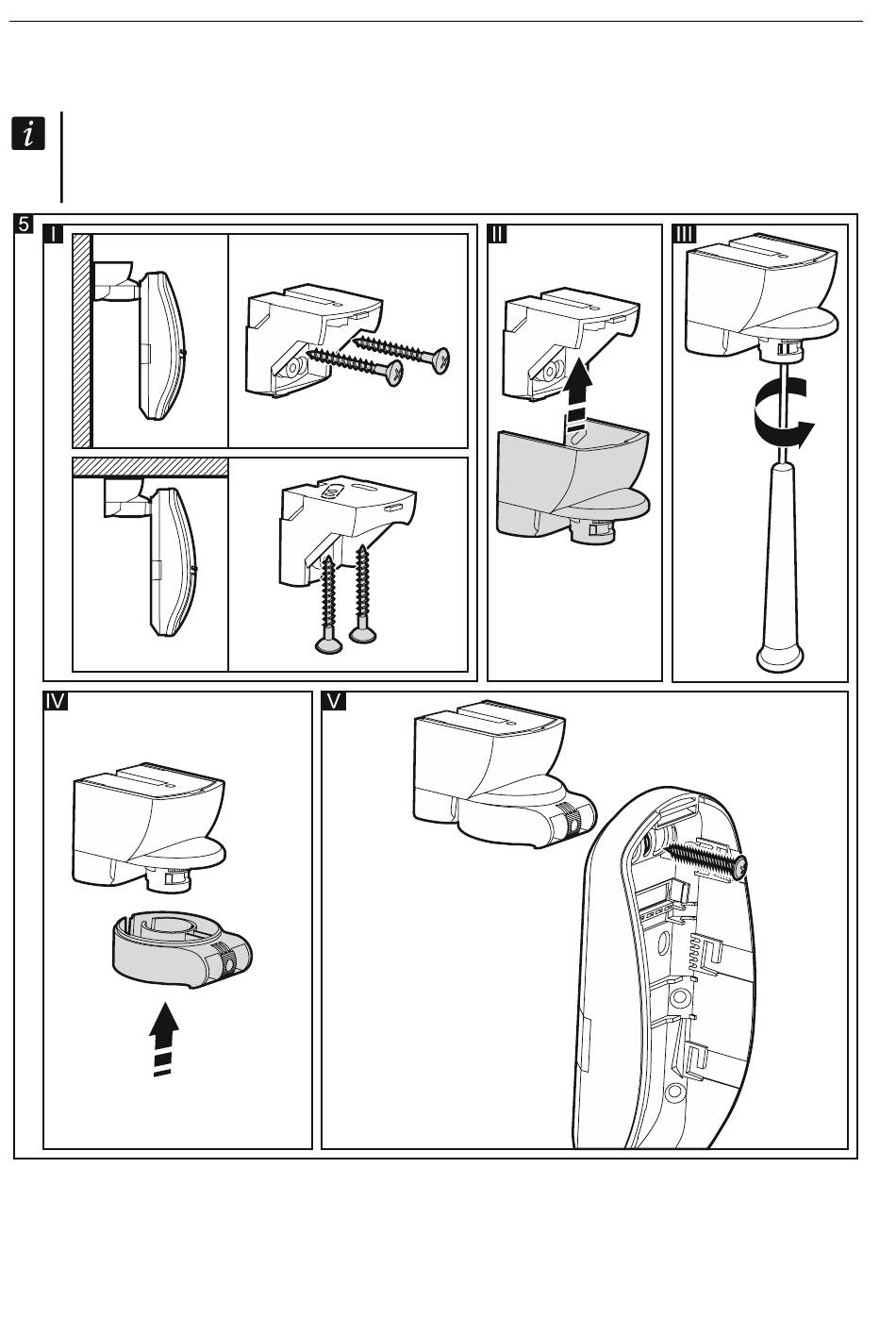 i

5

I

II

III

IV

V