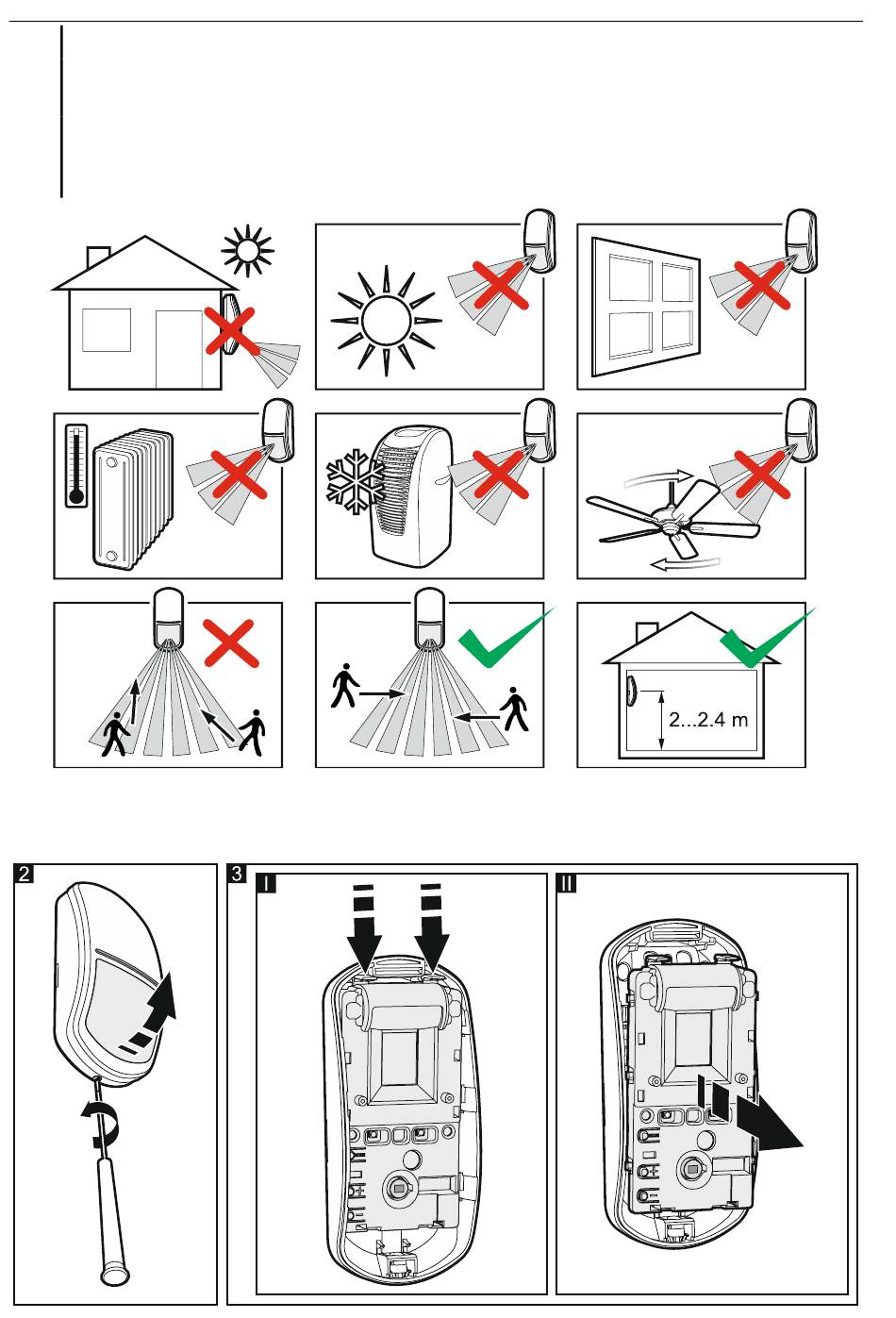 2...2.4 m

2

3

I

II