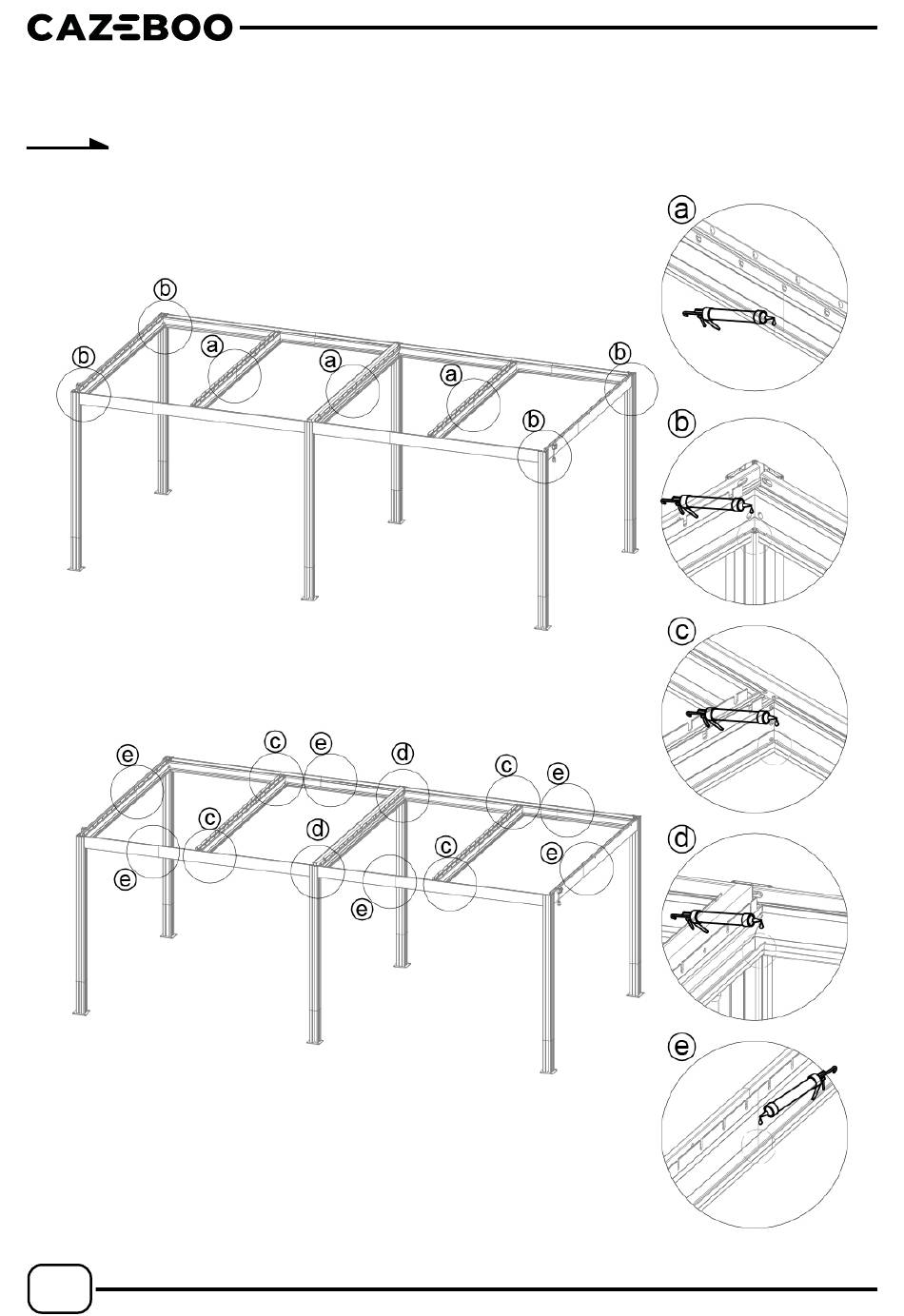 CAZEBOO

ⓑ ⓑ ⓐ ⓐ ⓐ ⓑ ⓑ

ⓔ ⓒ ⓔ ⓓ ⓒ ⓔ ⓒ ⓓ ⓒ ⓔ ⓔ ⓔ

ⓐ ⓑ ⓒ ⓓ ⓔ