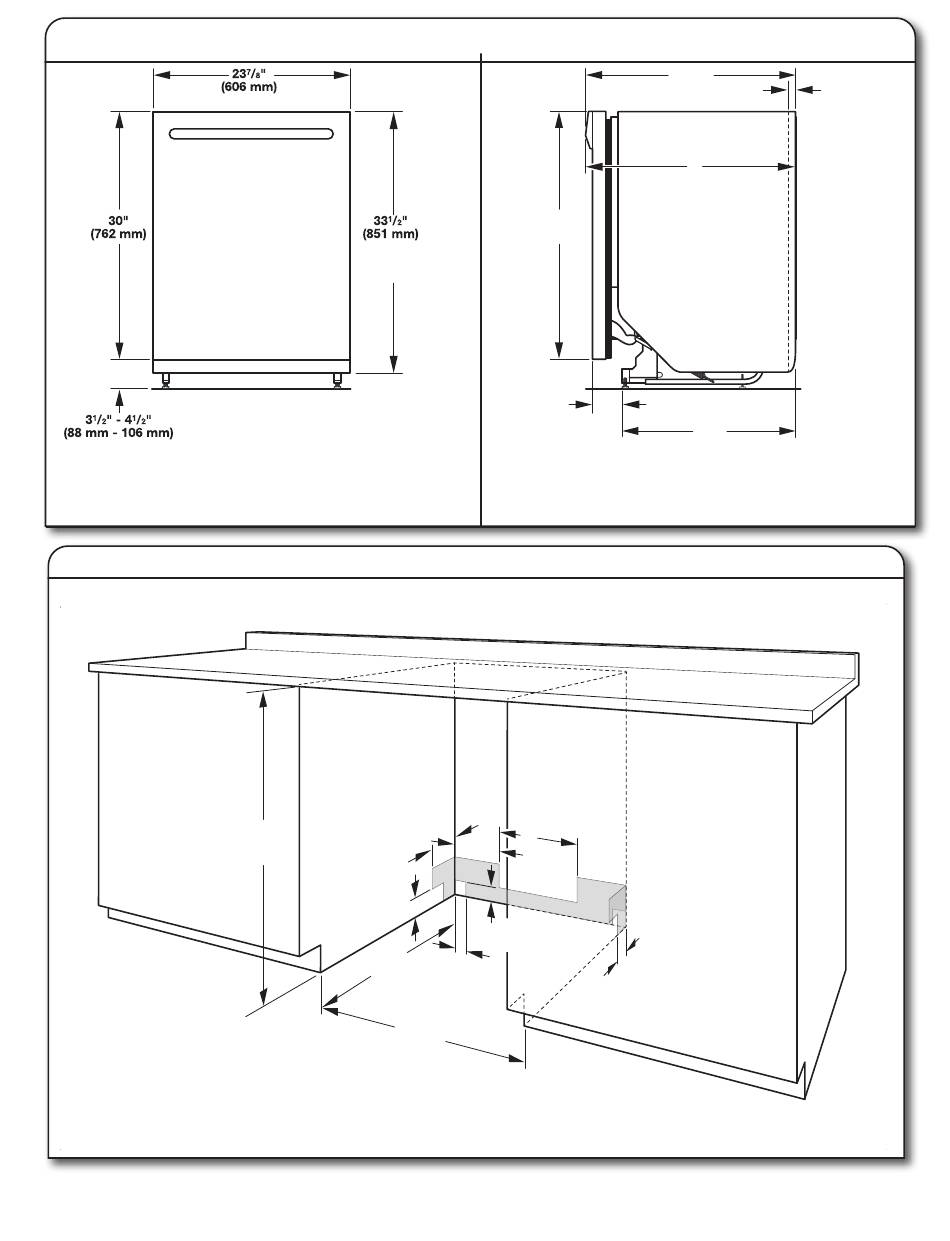 $23^7/_8$"
(606 mm)

30"
(762 mm)

$33^1/_2$"
(851 mm)

$3^1/_2$" - $4^1/_2$"
(88 mm - 106 mm)