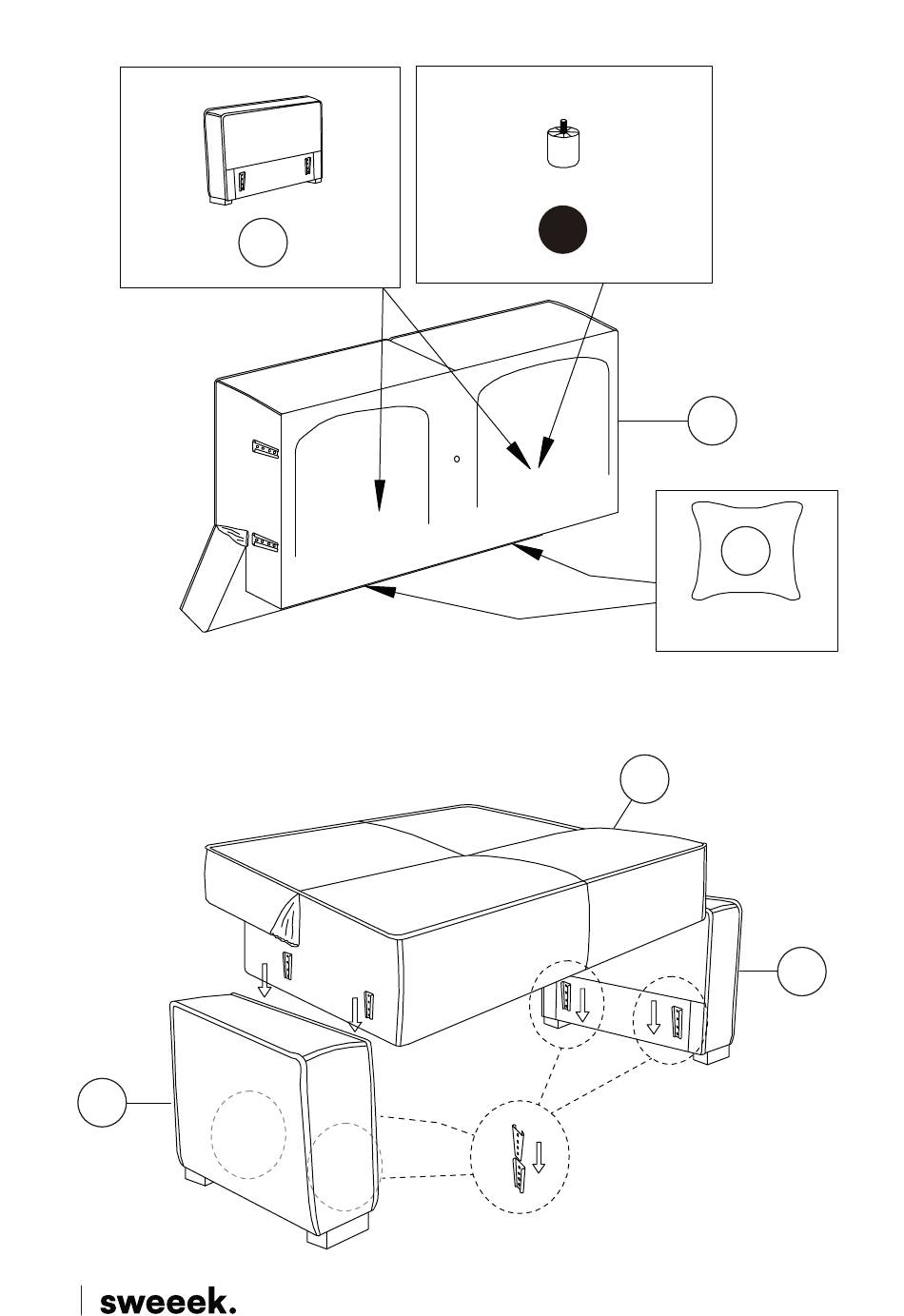 sweeek.