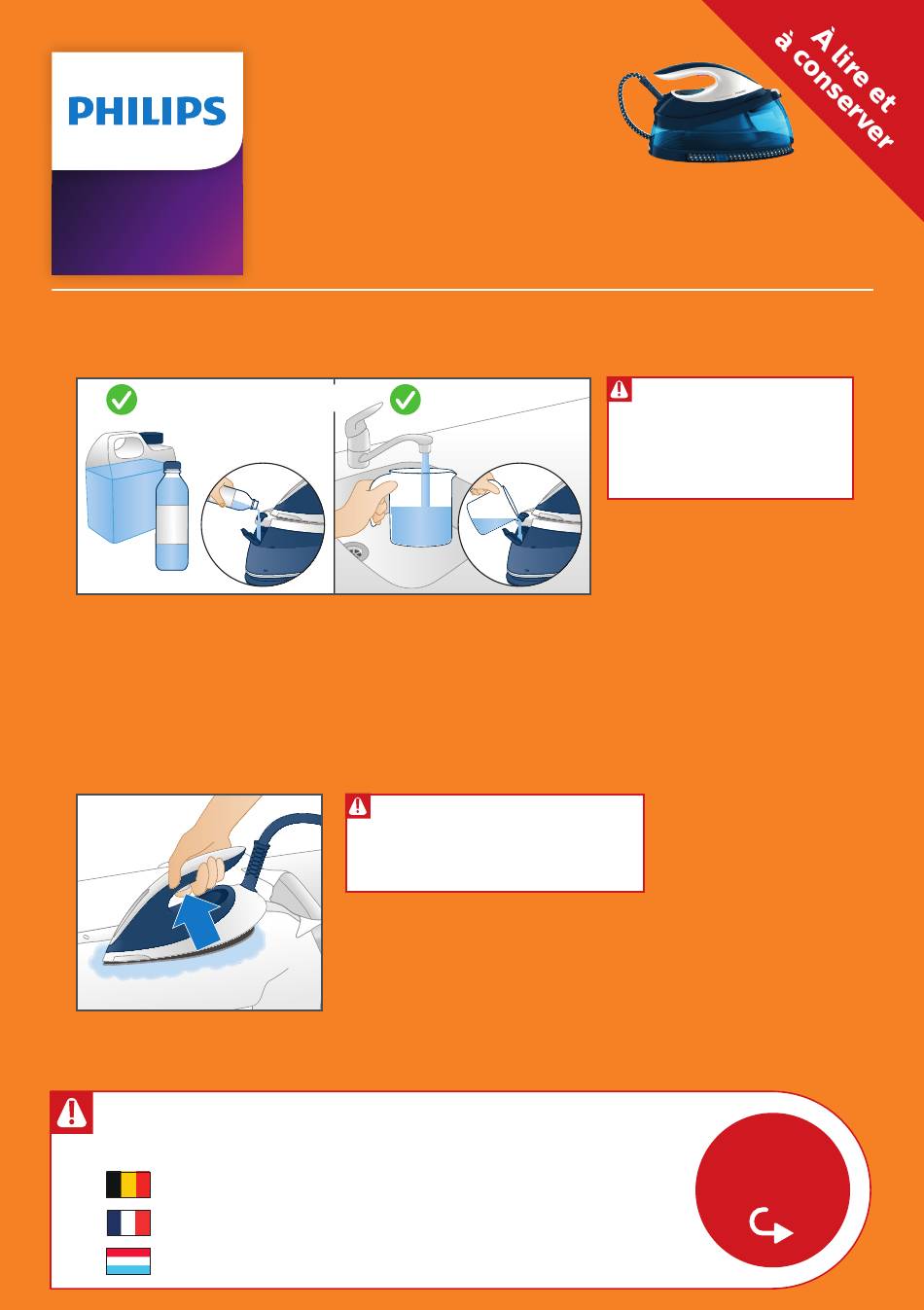 PHILIPS

À lire et à conserver