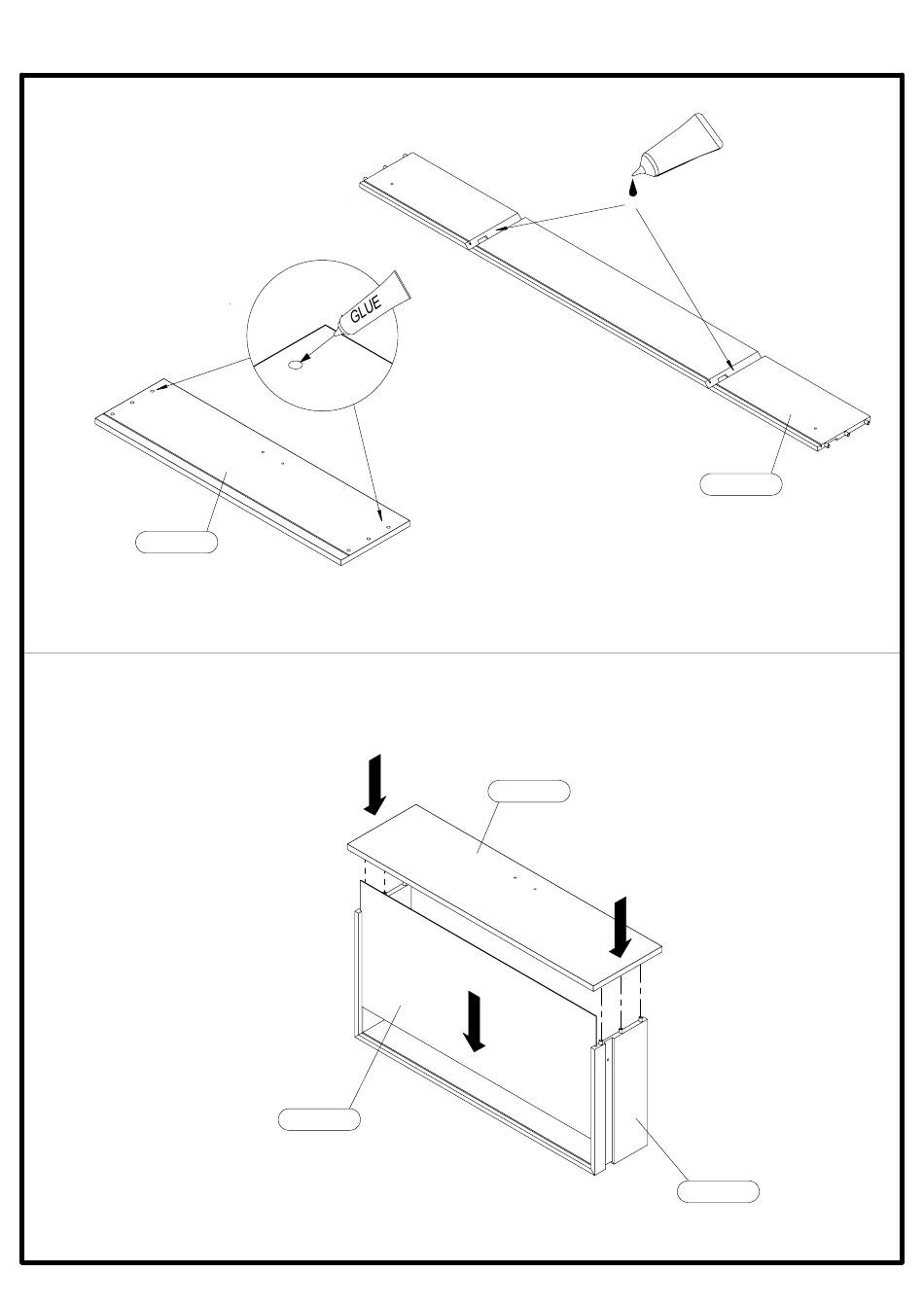 GLUE