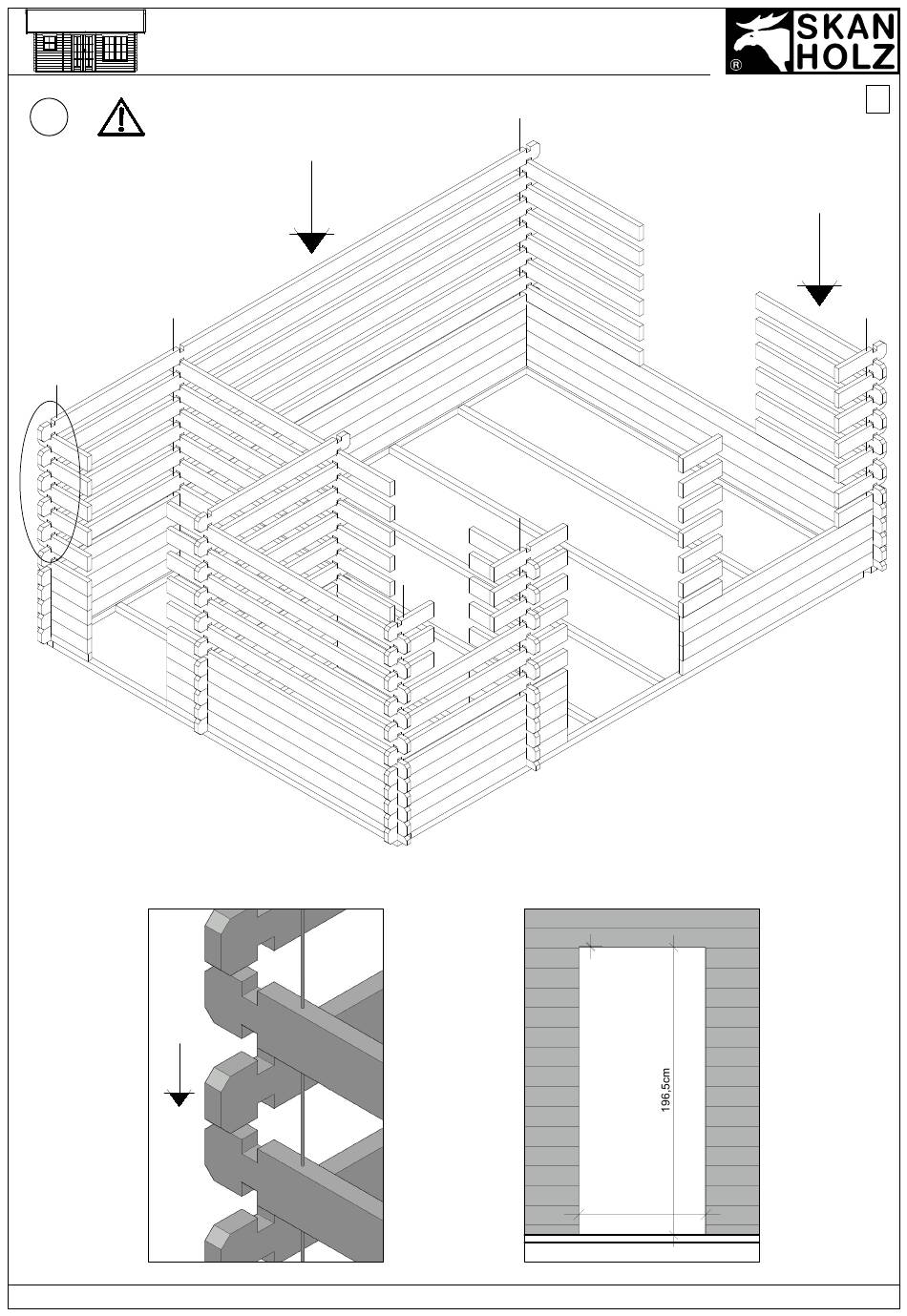 SKAN HOLZ
®

196,5cm