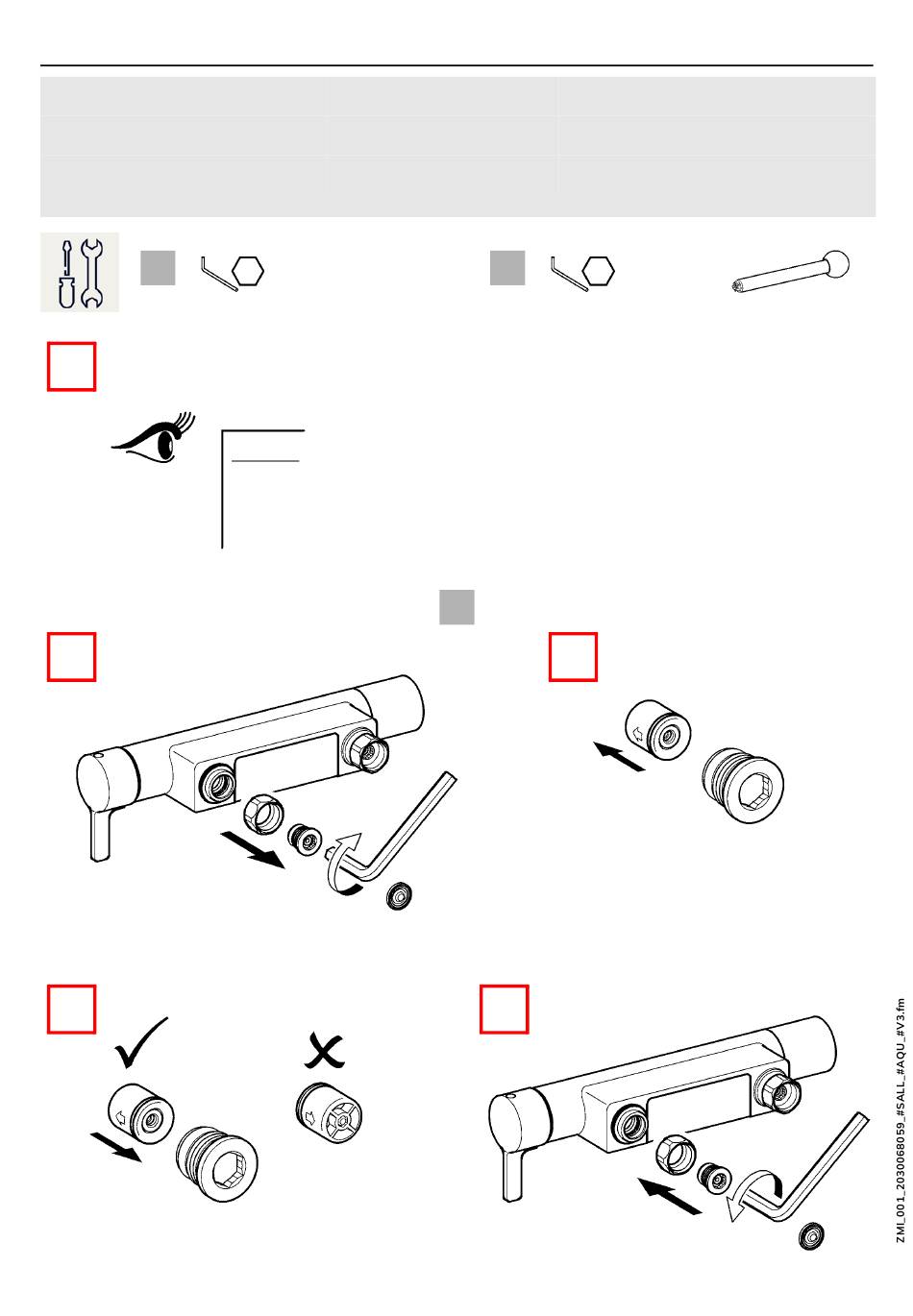 ZMI_001_2030068059_#SALL_#AQU_#V3.fm