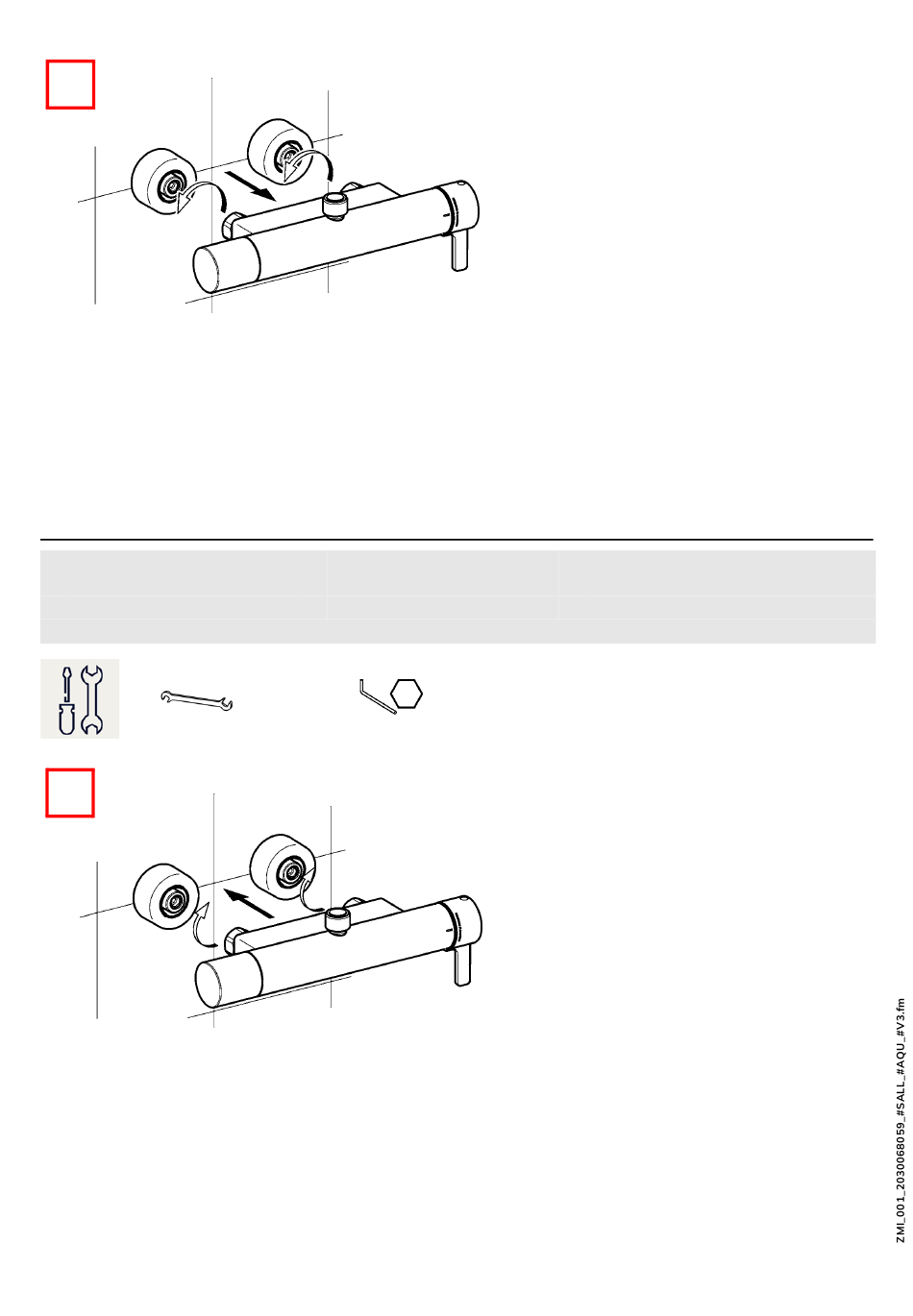 ZMI_001_2030068059_#SALL_#AQU_#V3.fm