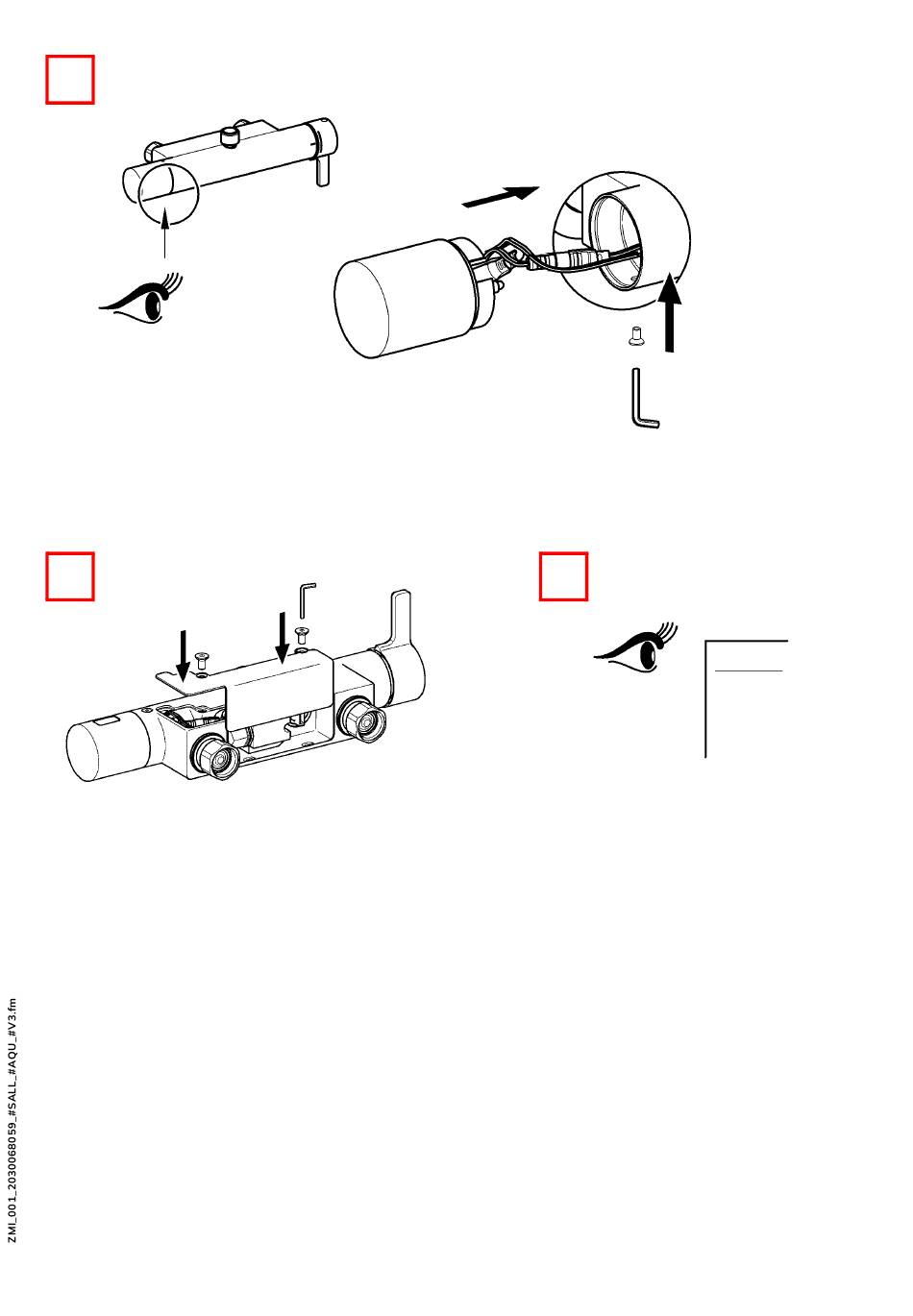 ZMI_001_2030068059_#SALL_#AQU_#V3.fm