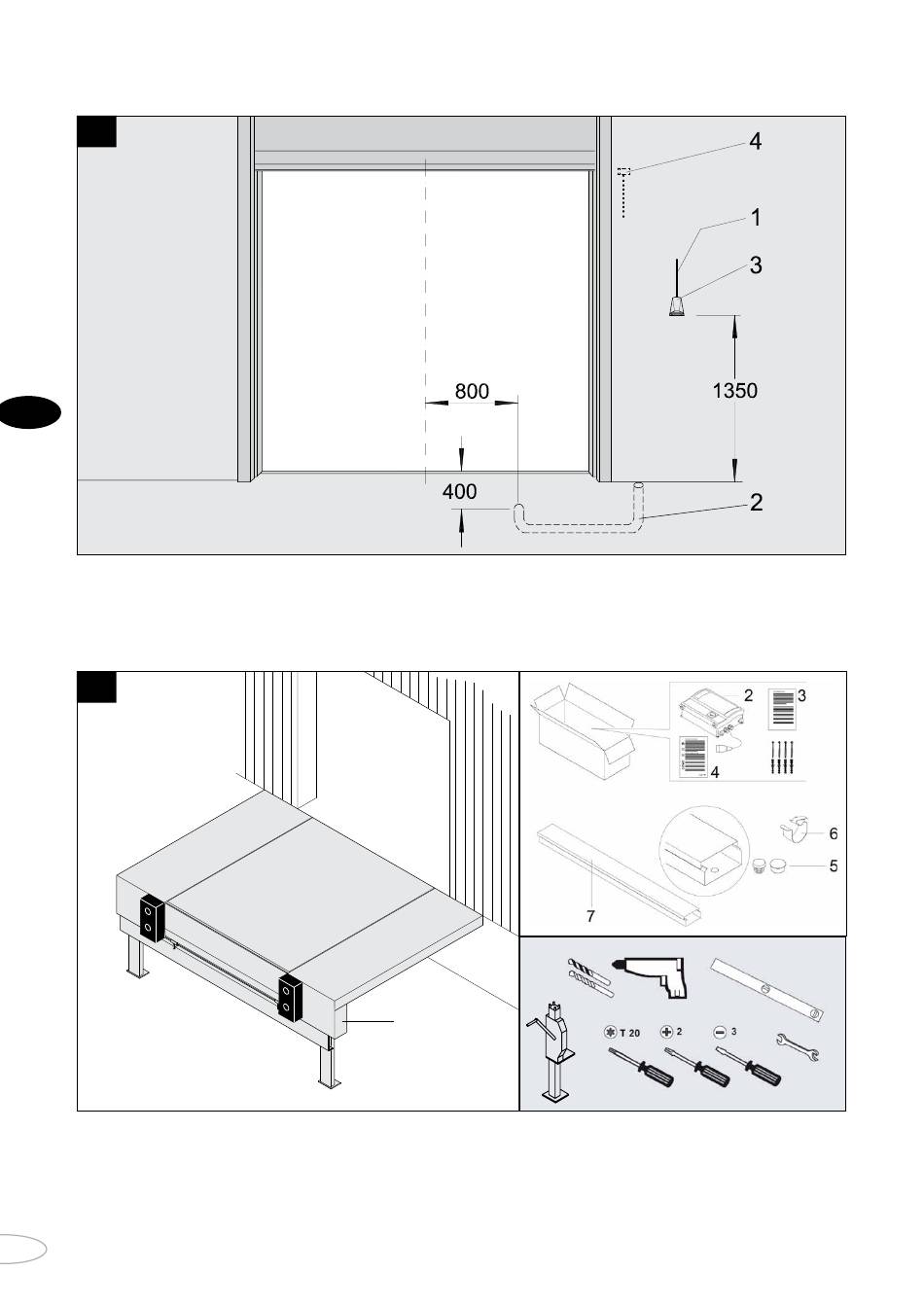 4
1
3
800
1350
400
2

2 3
4
6
5
7
T 20 2 3