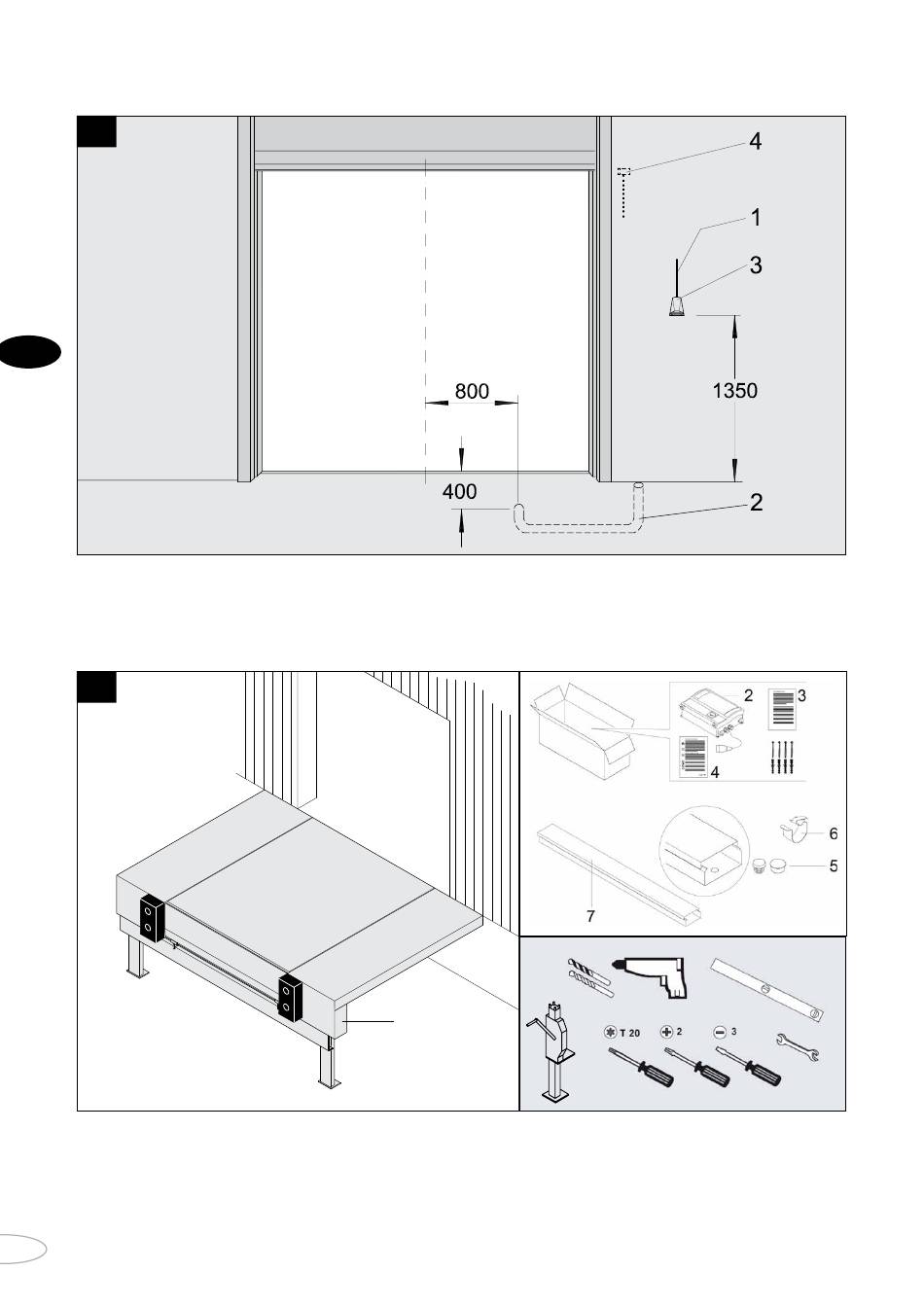 4
1
3
800
1350
400
2

2
3
4
6
5
7
T 20
2
3