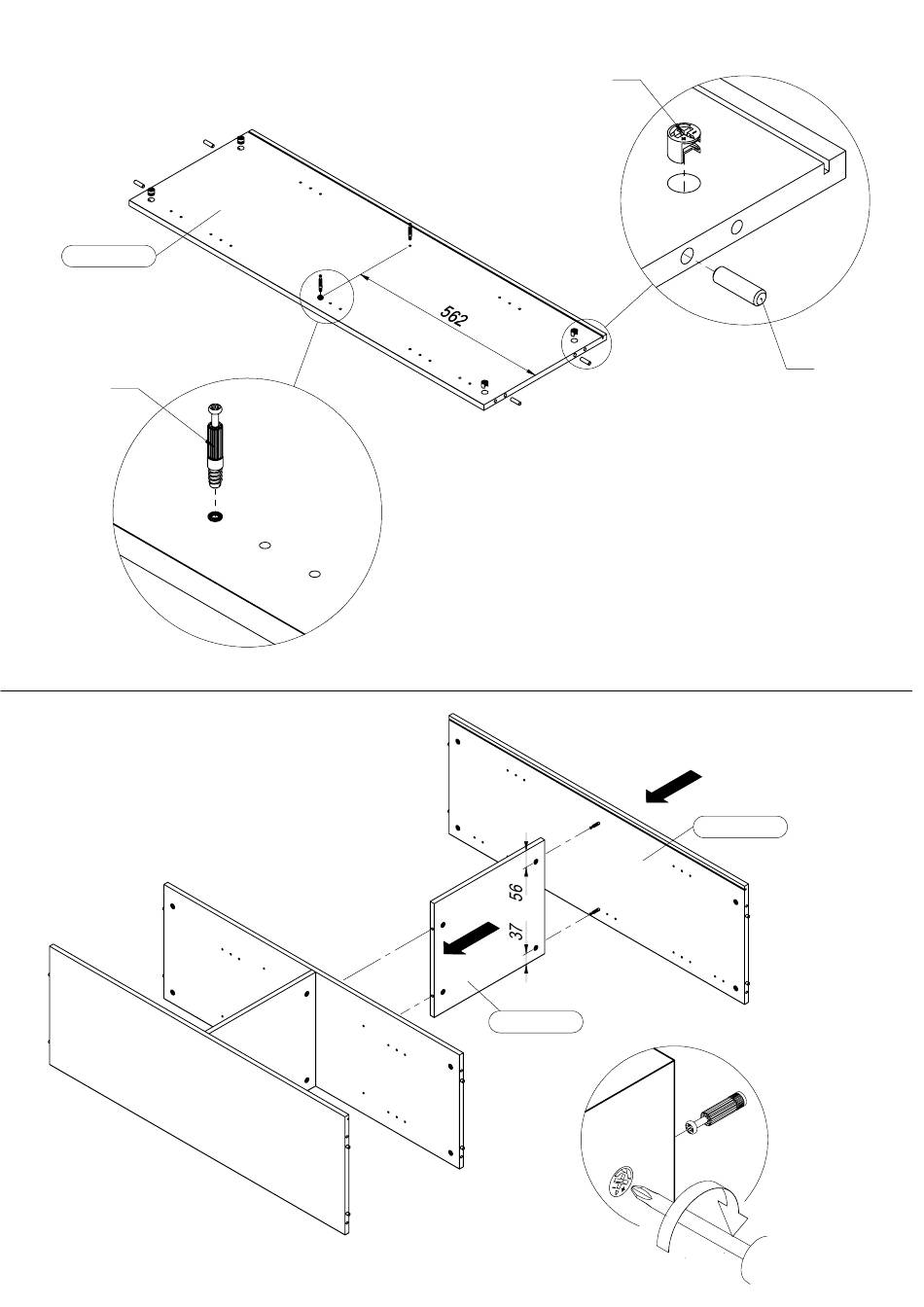 562

56

37