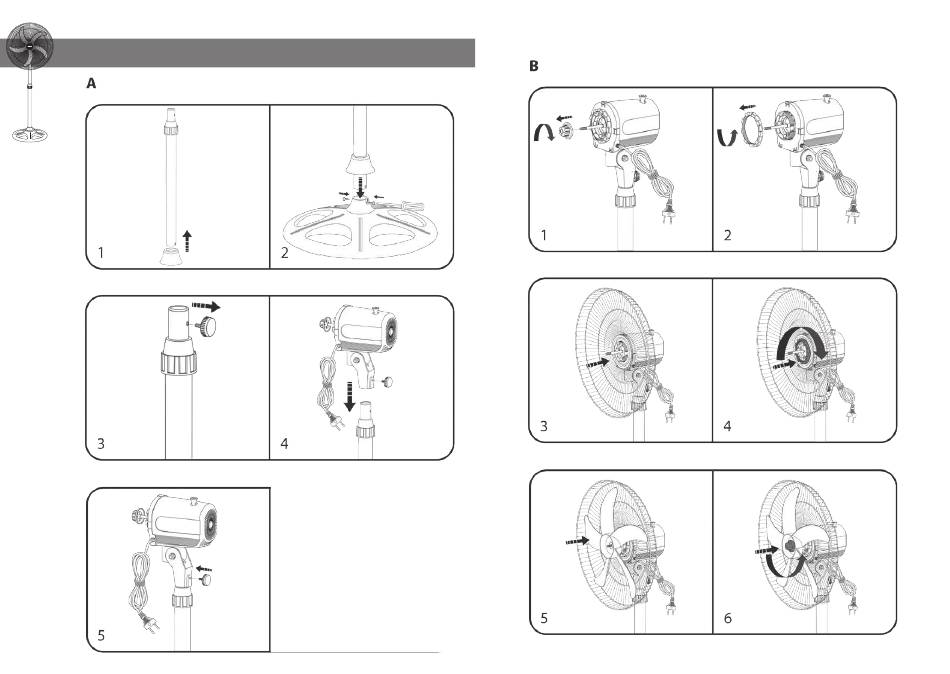 A

1

2

3

4

5

B

1

2

3

4

5

6