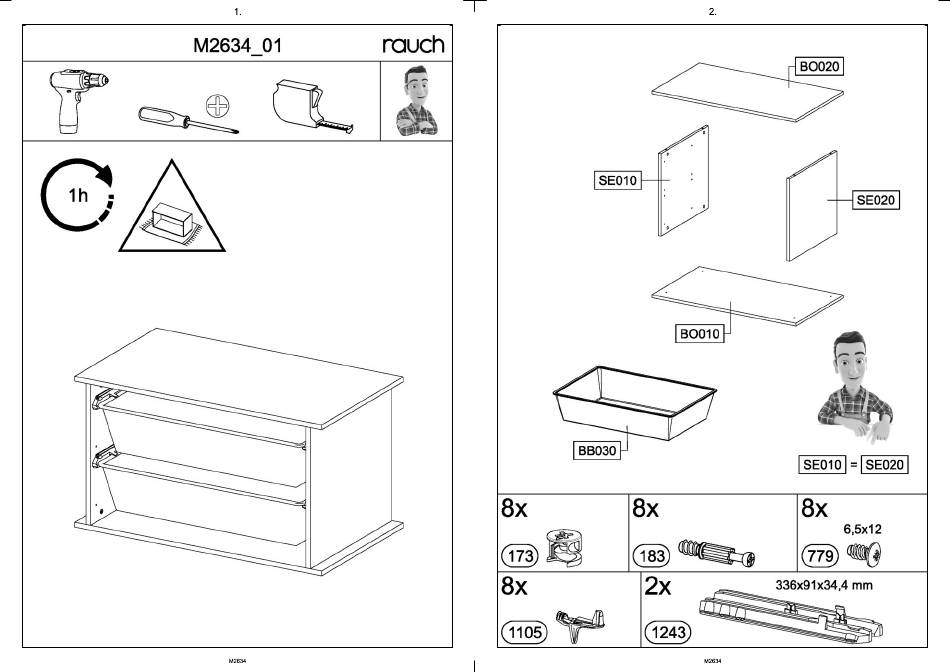 1.

M2634_01 rauch

1h

M2634

2.

BO020

SE010

SE020

BO010

BB030

SE010 = SE020

8x
173

8x
183

8x
6,5x12
779

8x
1105

2x
336x91x34,4 mm
1243

M2634