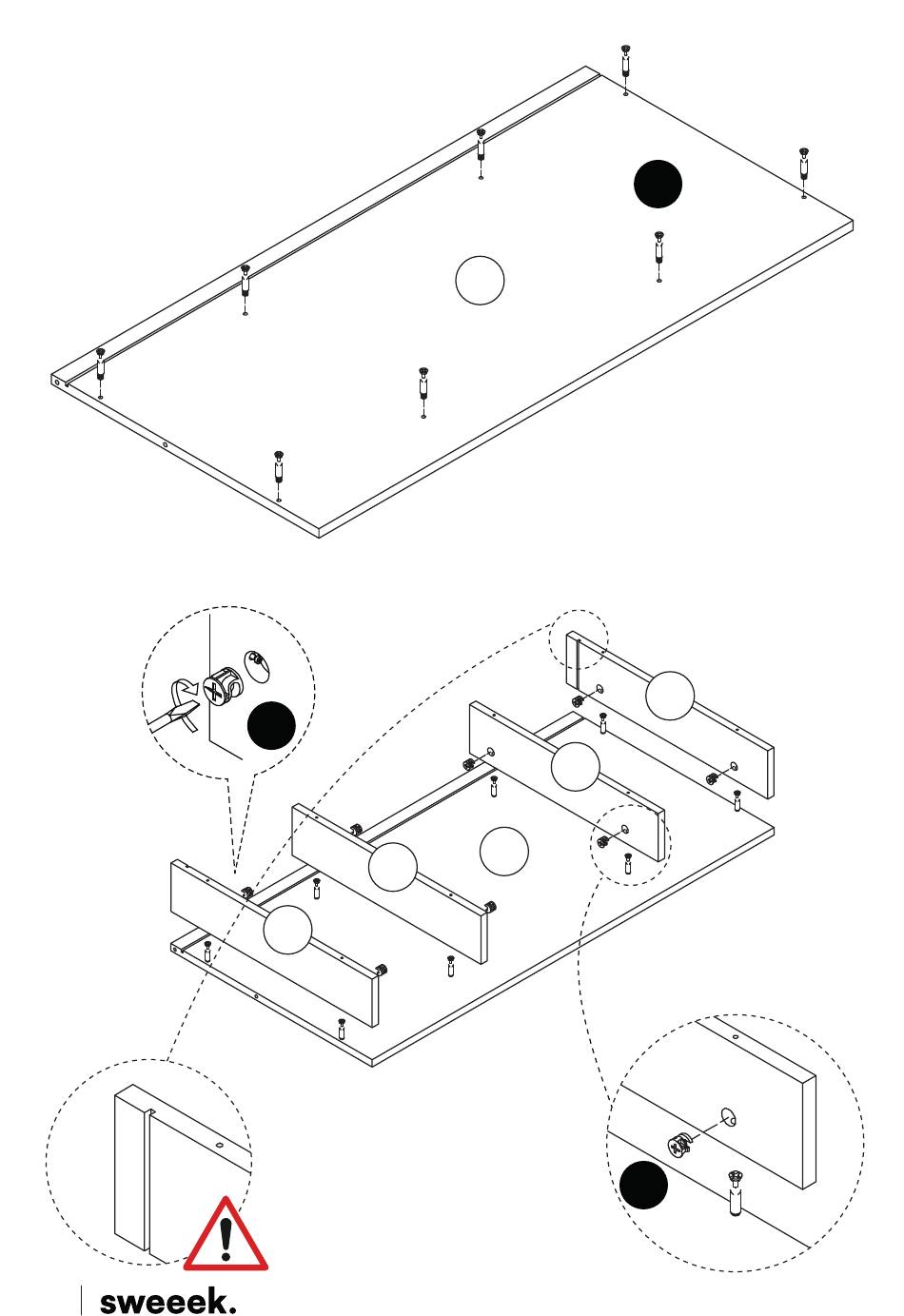 sweeek.