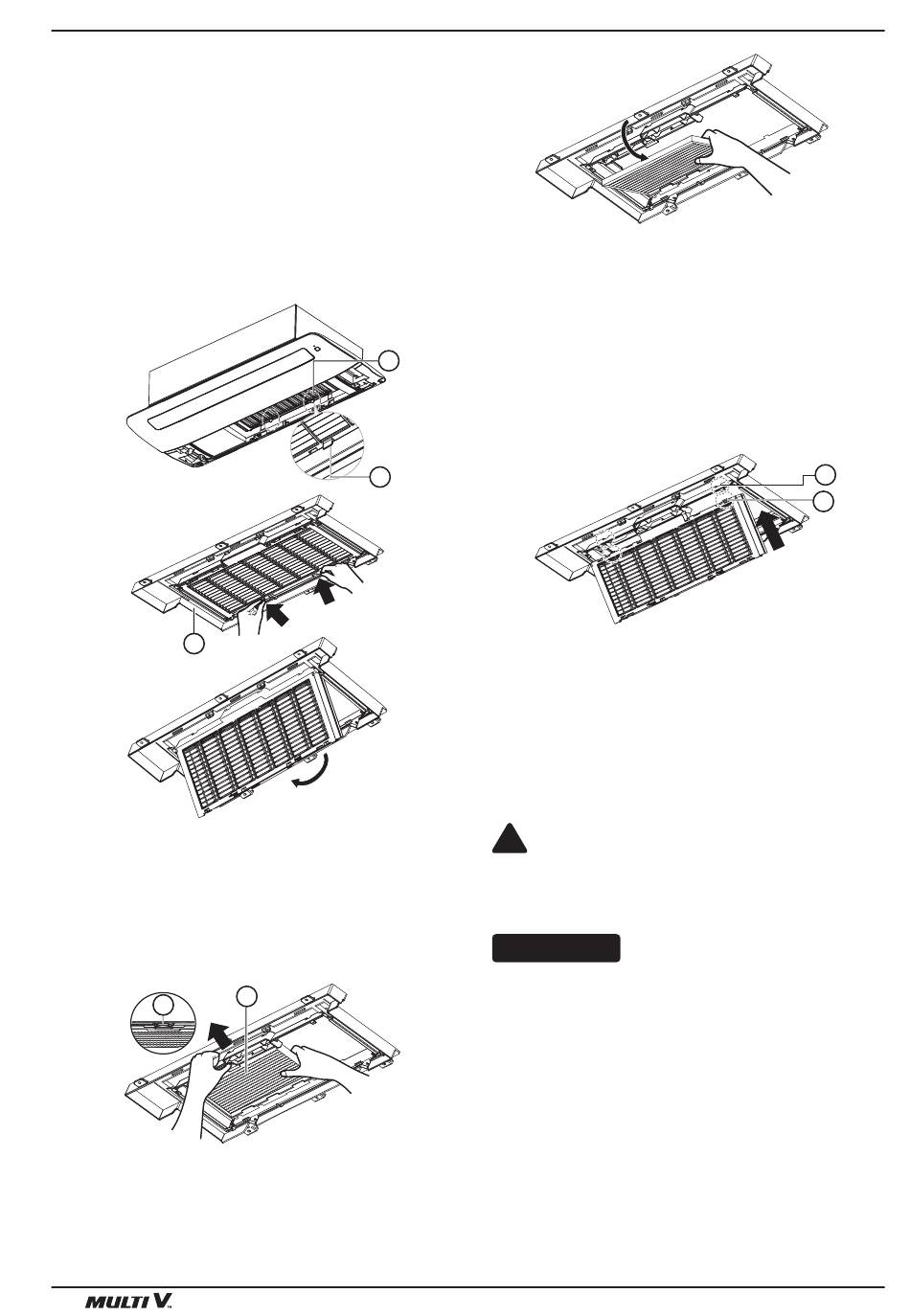 MULTI V.