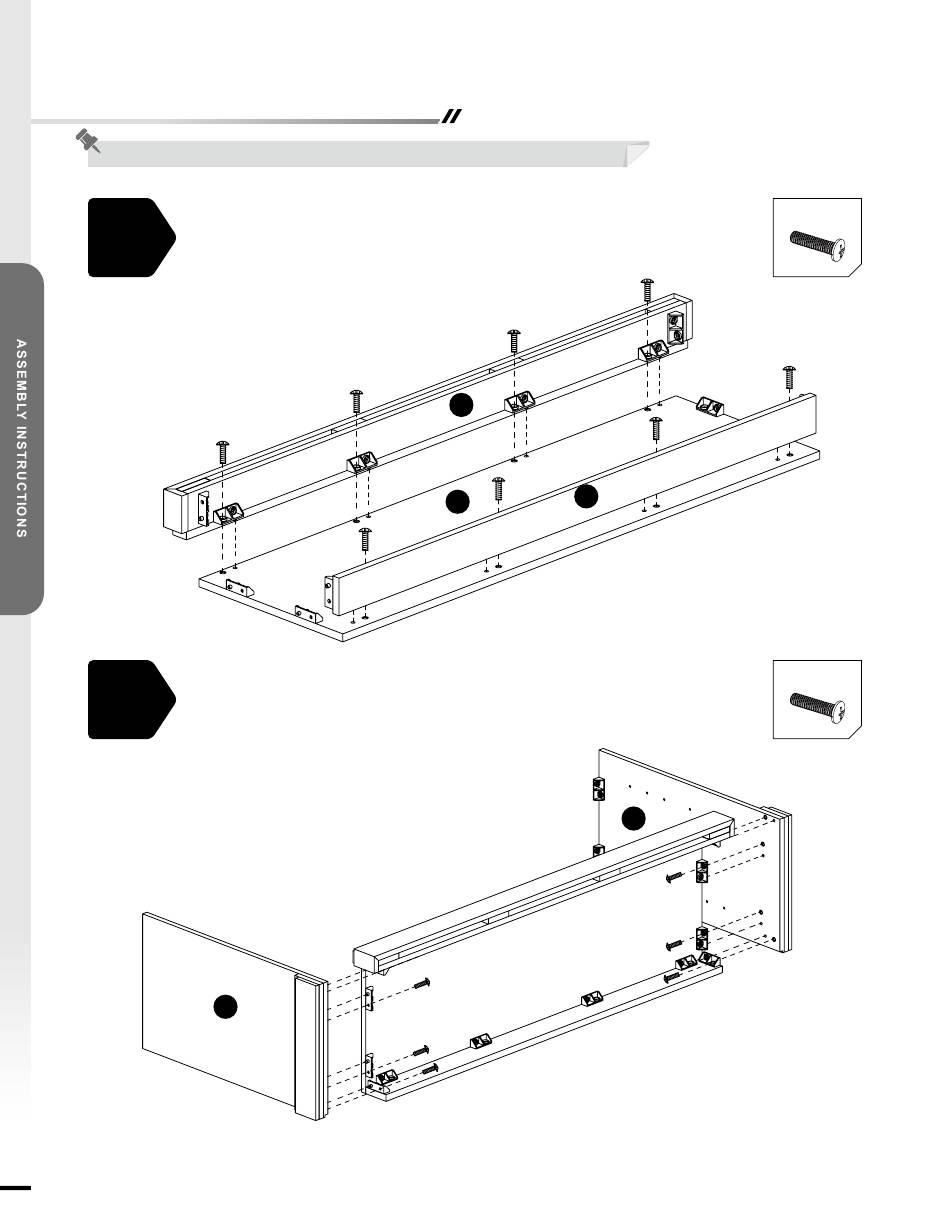 ASSEMBLY INSTRUCTIONS