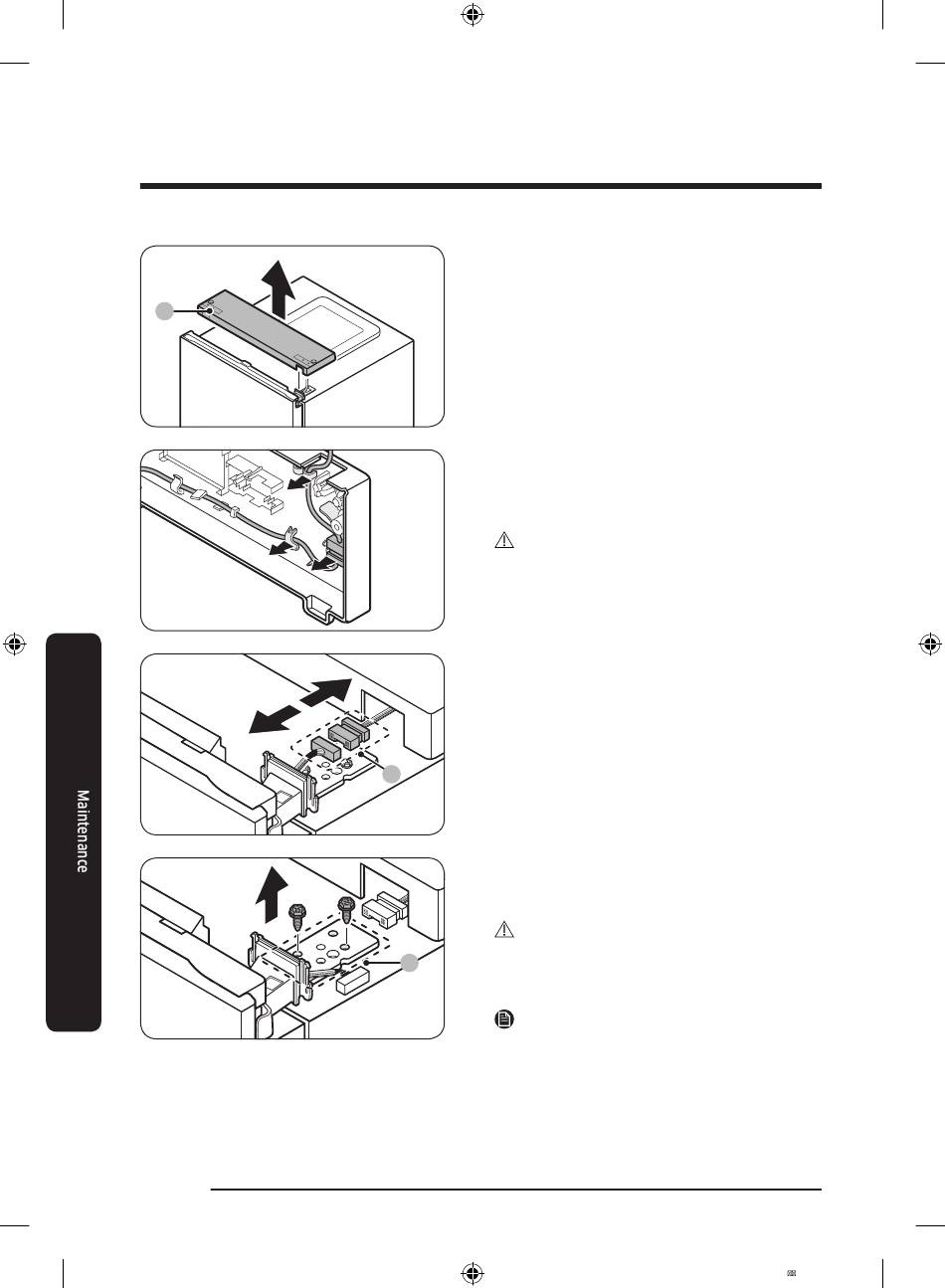 Maintenance