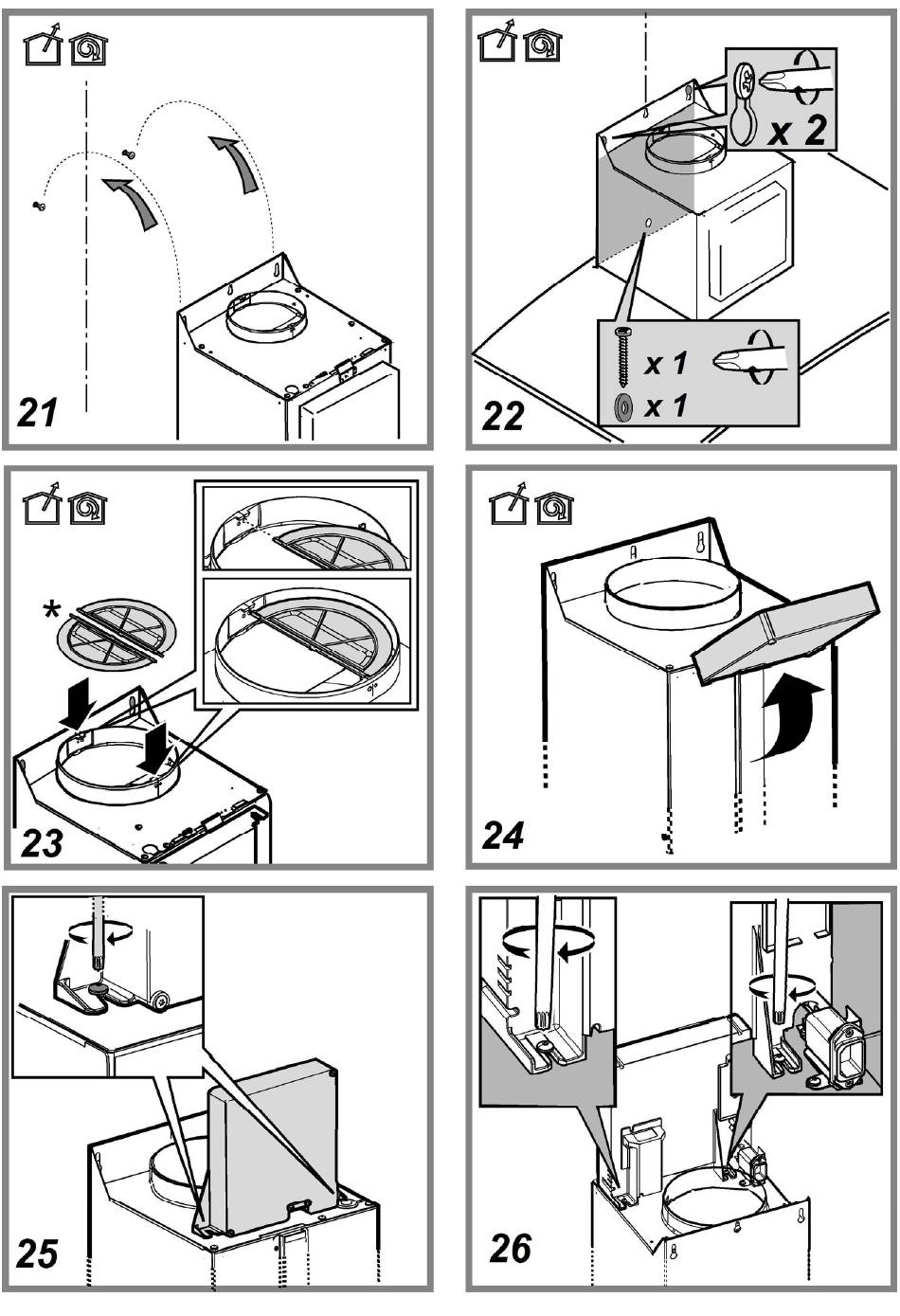 21

x 2

x 1

x 1

22

*

23

24

25

26