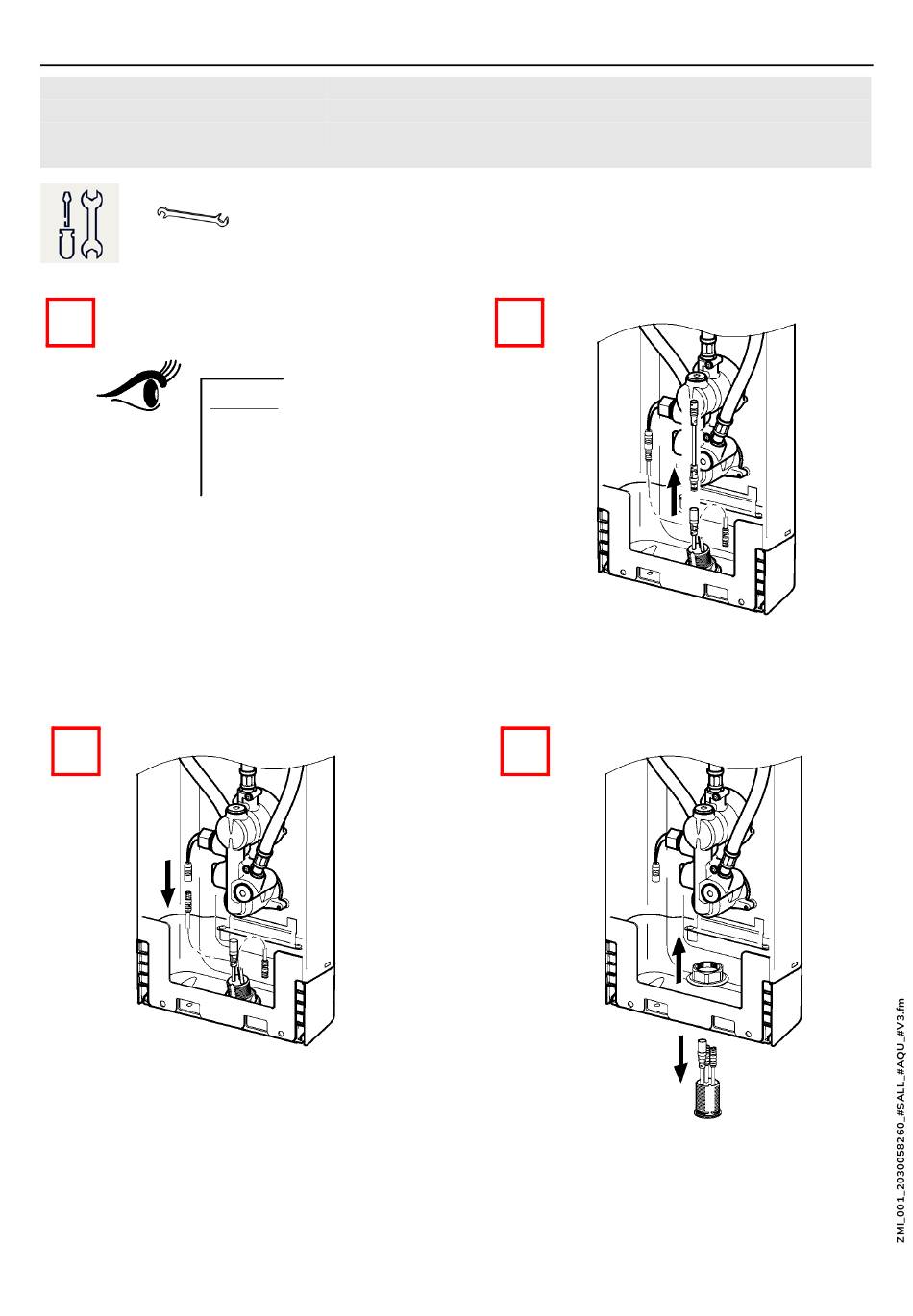 ZMI_001_2030058260_#SALL_#AQU_#V3.fm