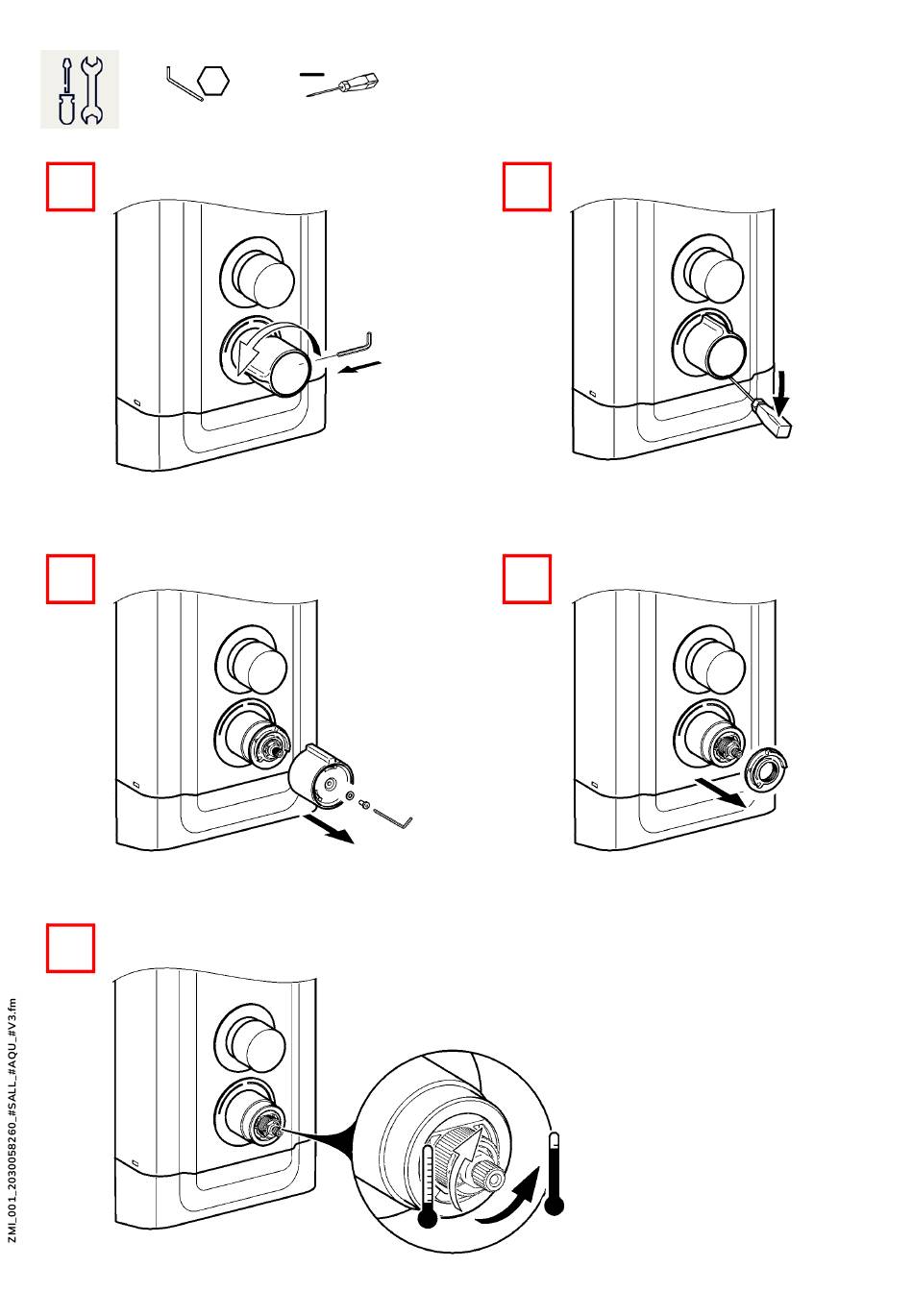 ZMI_001_2030058260_#SALL_#AQU_#V3.fm