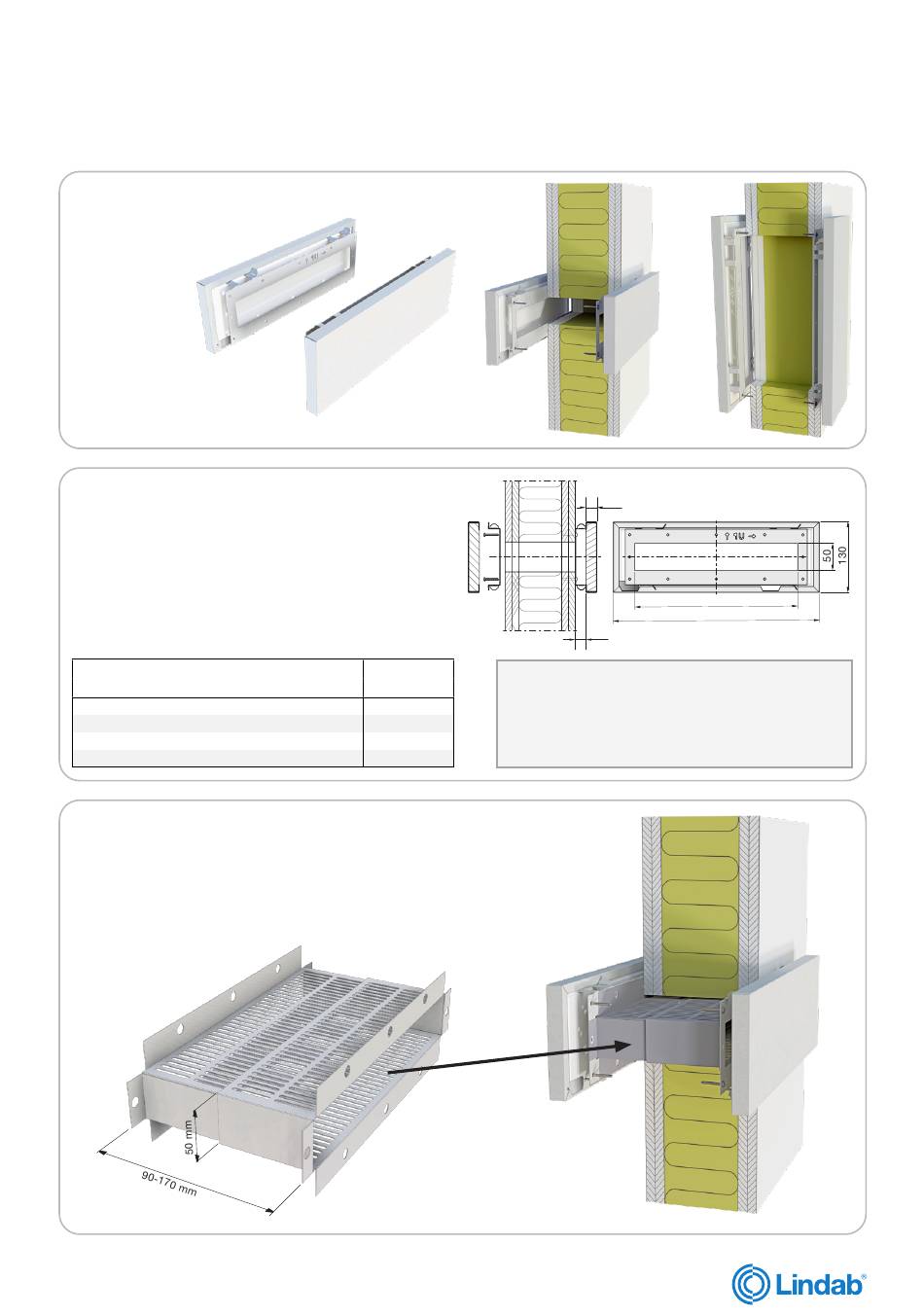 50
130

50 mm
90-170 mm

Lindab®