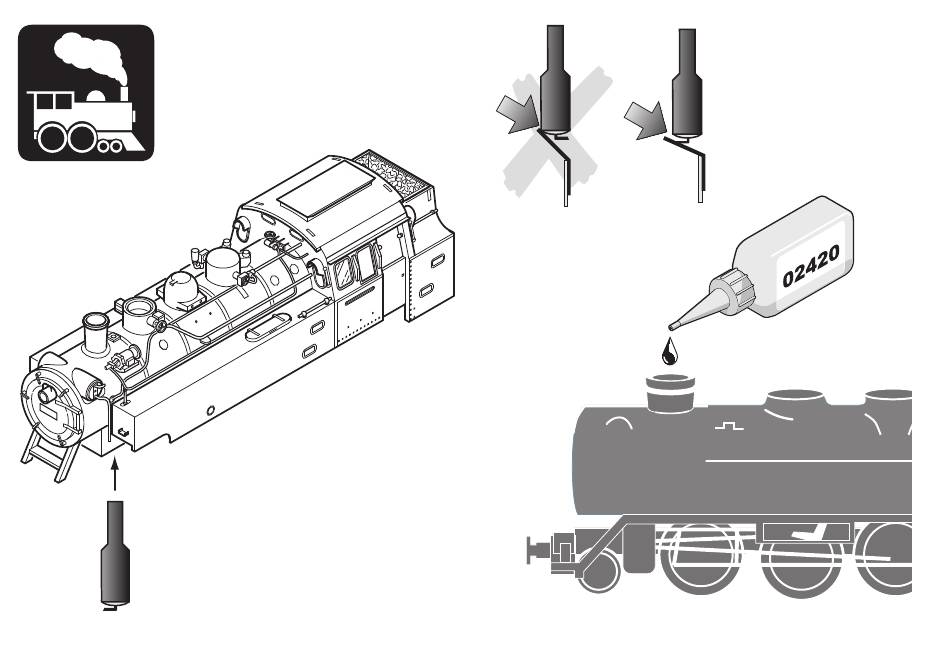 02420