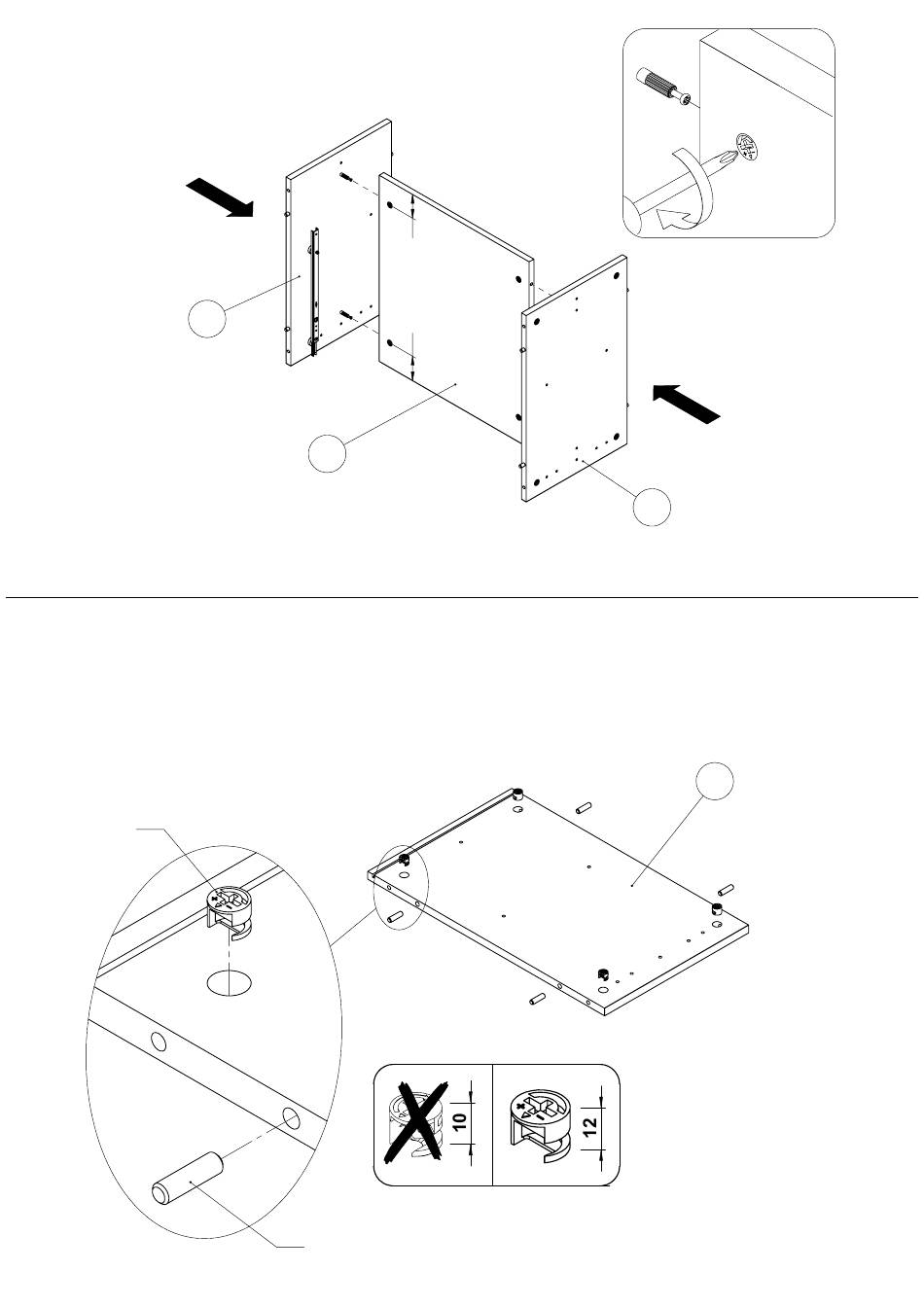 10

12