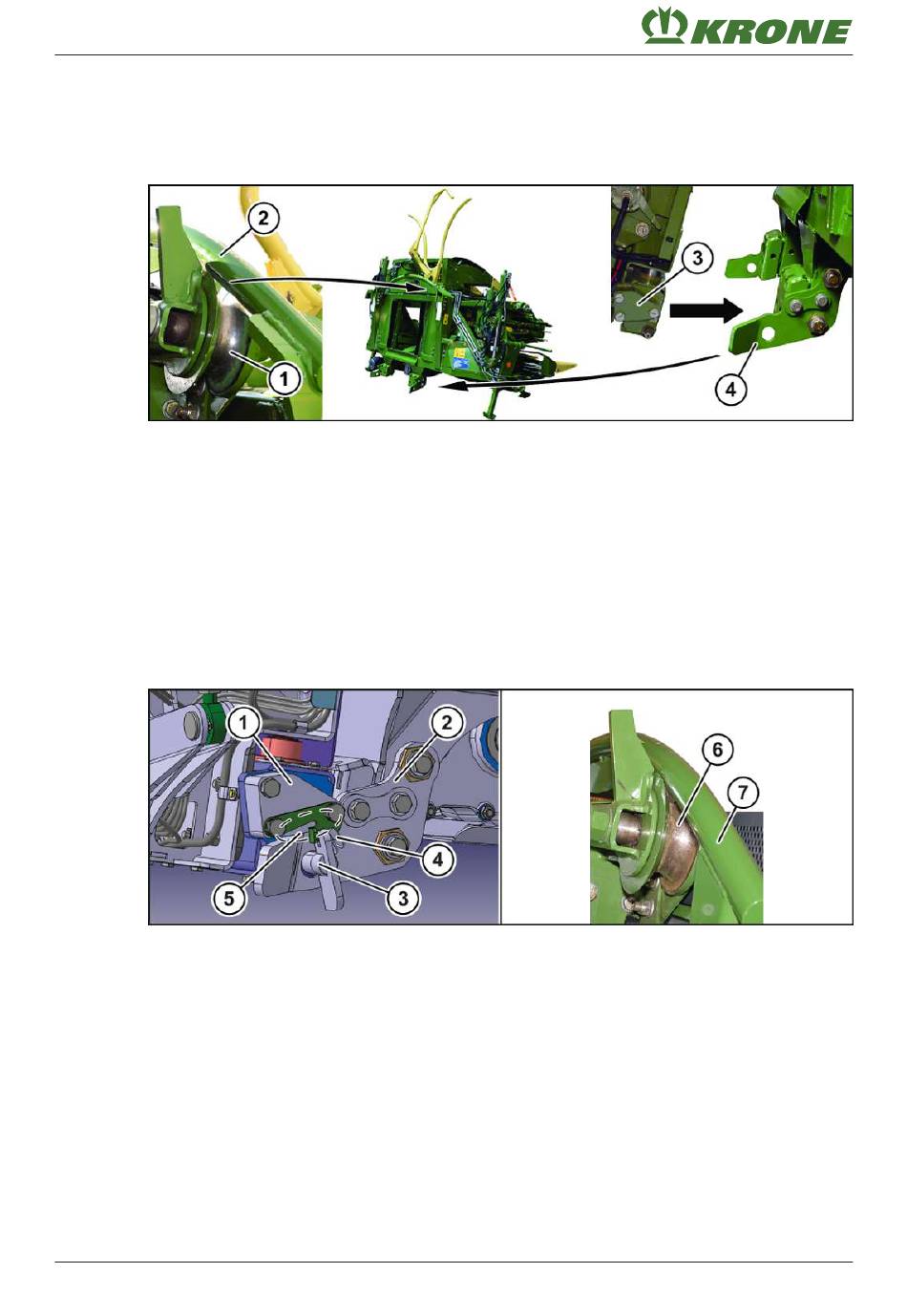 KRONE

2
1
3
4

1
2
4
5
3
6
7