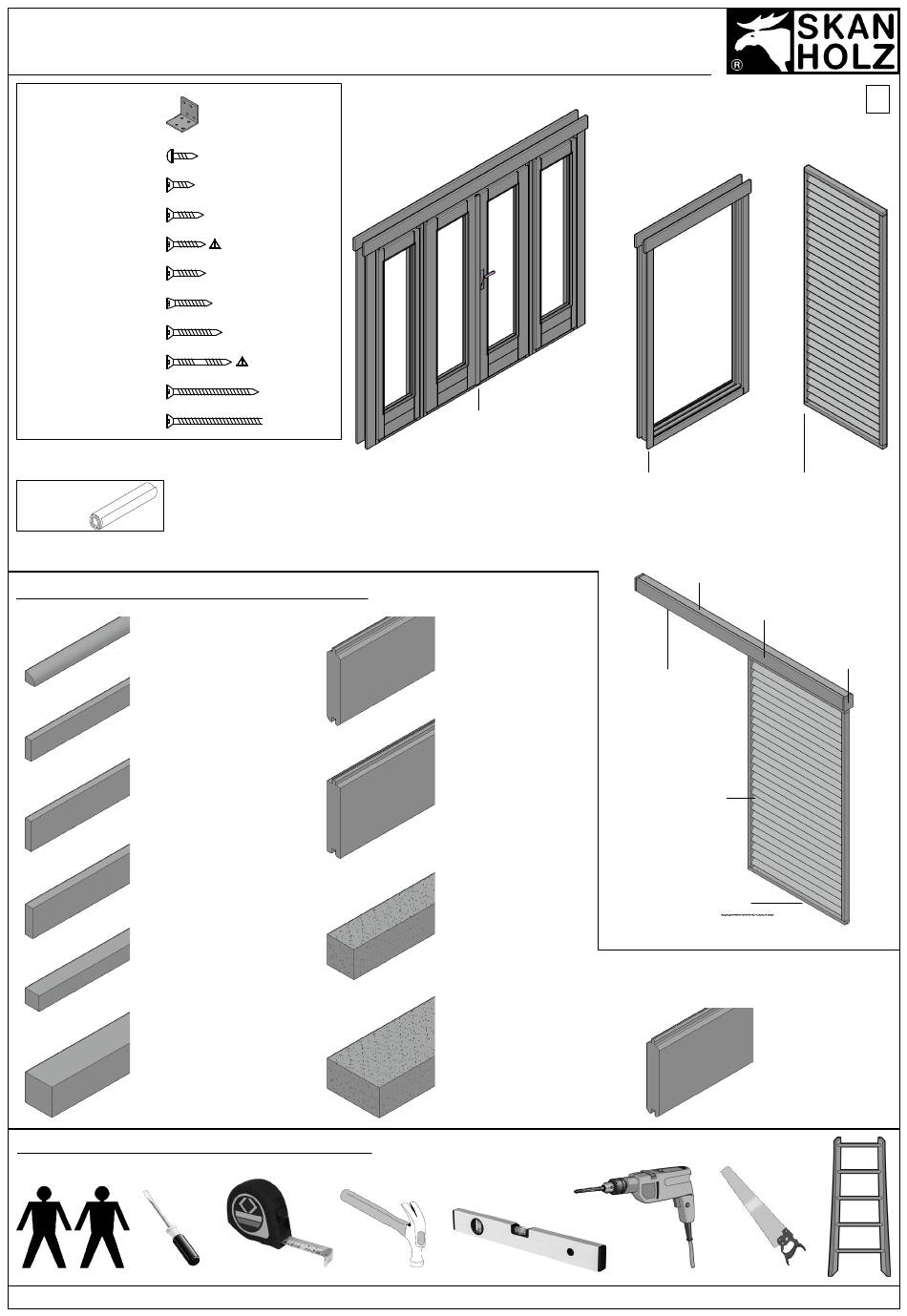 SKAN HOLZ
®