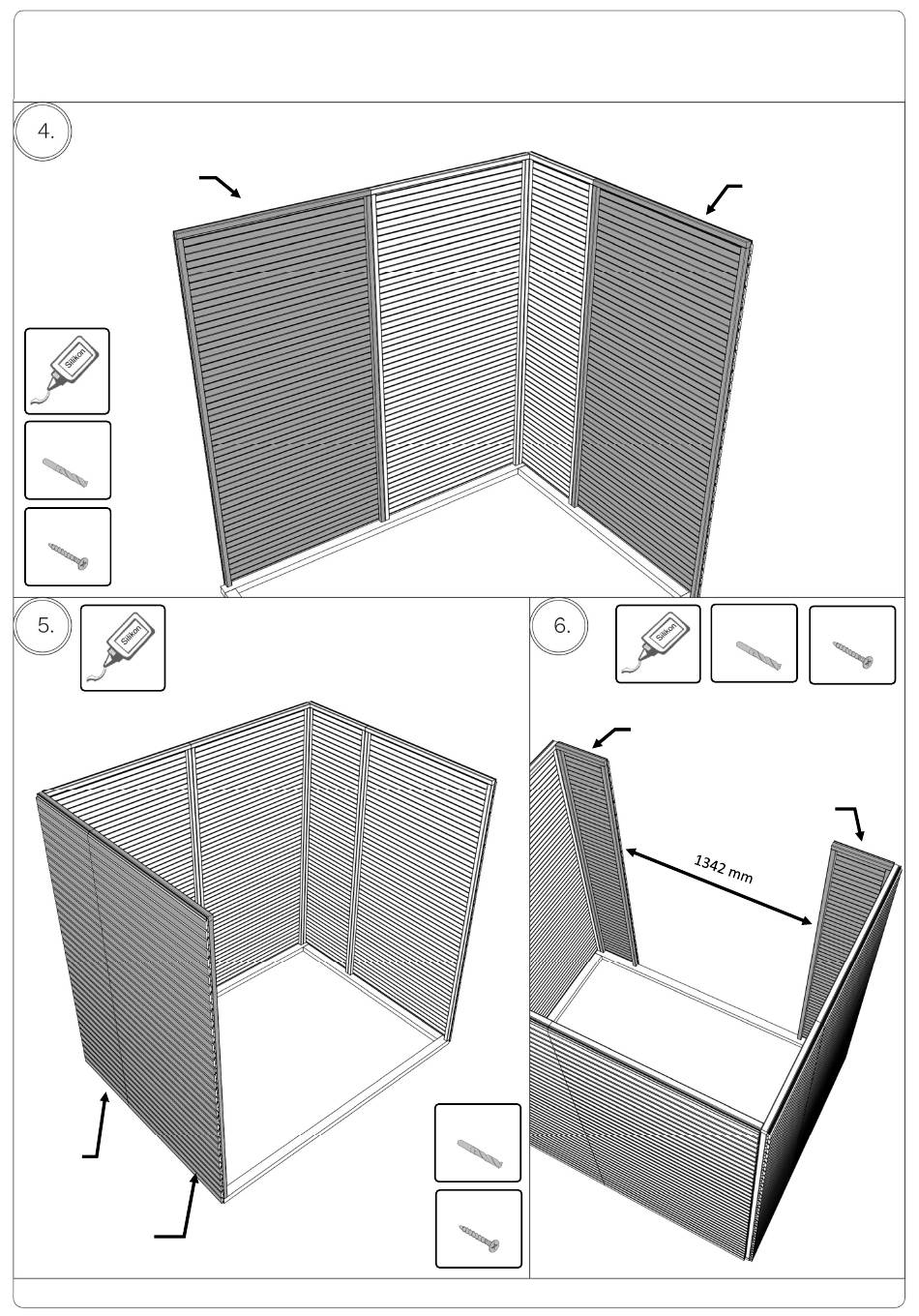 4.

Silikon

5.

Silikon

6.

Silikon

1342 mm